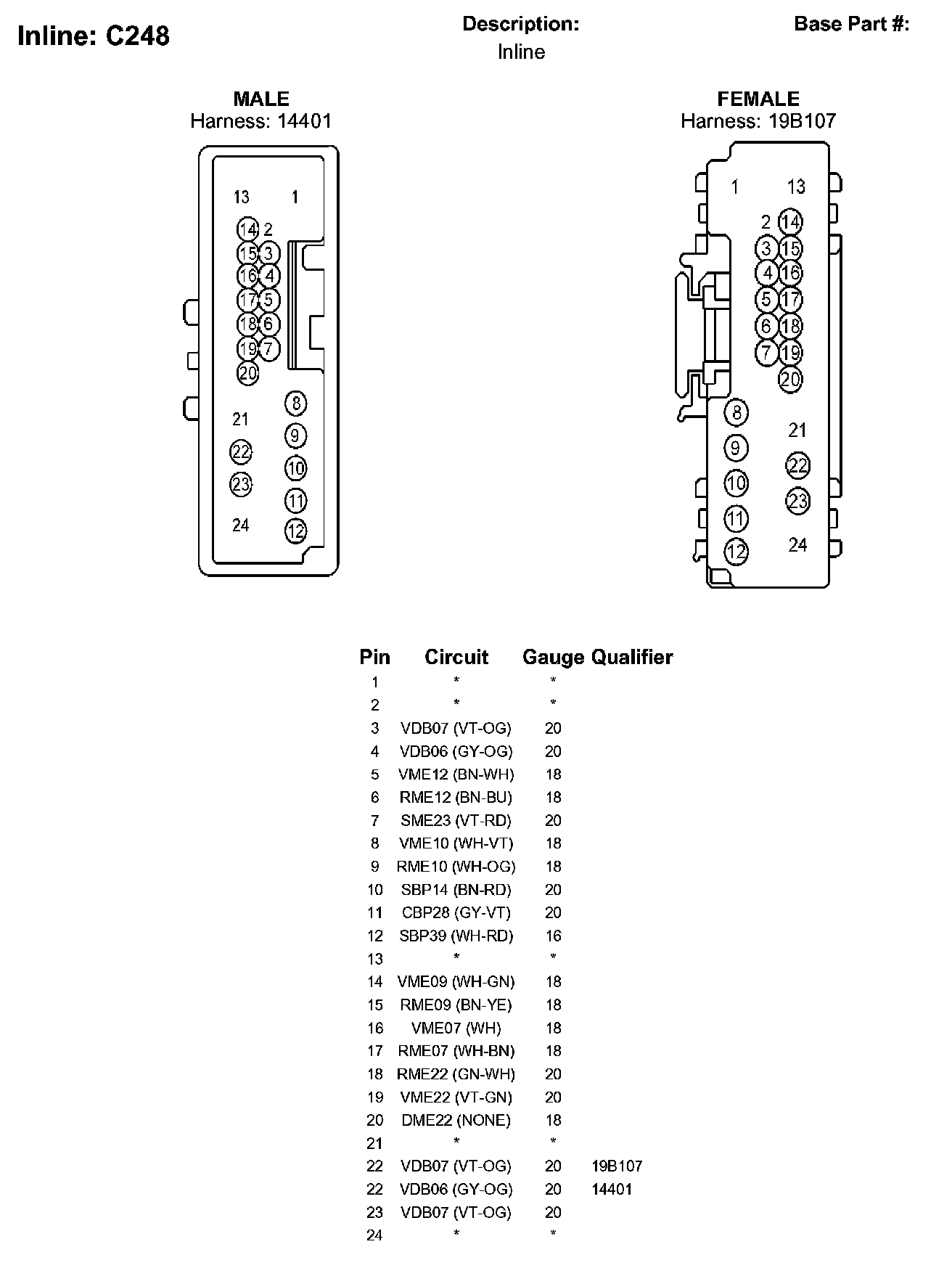 Inline: C248

Description:
Inline

Base Part #:

MALE
Harness: 14401

13 1
14 2
15 3
16 4
17 5
18 6
19 7
20
8
21
9
22
10
23
11
24
12

FEMALE
Harness: 19B107

1 13
2 14
3 15
4 16
5 17
6 18
7 19
20
8
21
9
22
10
23
11
24
12

| Pin | Circuit | Gauge | Qualifier |
|---|---|---|---|
| 1 | * | * | |
| 2 | * | * | |
| 3 | VDB07 (VT-OG) | 20 | |
| 4 | VDB06 (GY-OG) | 20 | |
| 5 | VME12 (BN-WH) | 18 | |
| 6 | RME12 (BN-BU) | 18 | |
| 7 | SME23 (VT-RD) | 20 | |
| 8 | VME10 (WH-VT) | 18 | |
| 9 | RME10 (WH-OG) | 18 | |
| 10 | SBP14 (BN-RD) | 20 | |
| 11 | CBP28 (GY-VT) | 20 | |
| 12 | SBP39 (WH-RD) | 16 | |
| 13 | * | * | |
| 14 | VME09 (WH-GN) | 18 | |
| 15 | RME09 (BN-YE) | 18 | |
| 16 | VME07 (WH) | 18 | |
| 17 | RME07 (WH-BN) | 18 | |
| 18 | RME22 (GN-WH) | 20 | |
| 19 | VME22 (VT-GN) | 20 | |
| 20 | DME22 (NONE) | 18 | |
| 21 | * | * | |
| 22 | VDB07 (VT-OG) | 20 | 19B107 |
| 22 | VDB06 (GY-OG) | 20 | 14401 |
| 23 | VDB07 (VT-OG) | 20 | |
| 24 | * | * | |