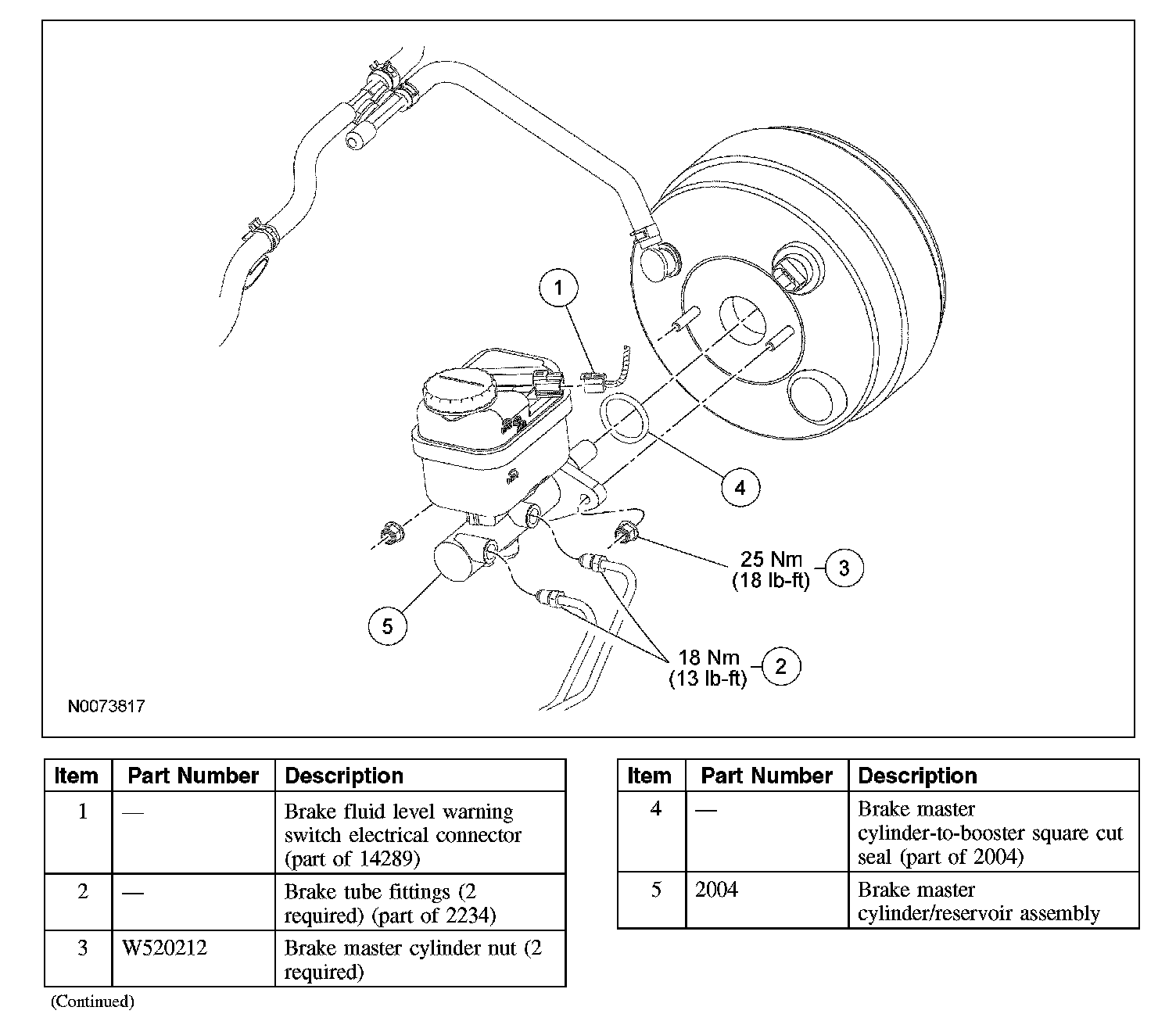 1

4

25 Nm
(18 lb-ft)
3

5

18 Nm
(13 lb-ft)
2

N0073817

| Item | Part Number | Description |
|---|---|---|
| 1 | — | Brake fluid level warning switch electrical connector (part of 14289) |
| 2 | — | Brake tube fittings (2 required) (part of 2234) |
| 3 | W520212 | Brake master cylinder nut (2 required) |

(Continued)

| Item | Part Number | Description |
|---|---|---|
| 4 | — | Brake master cylinder-to-booster square cut seal (part of 2004) |
| 5 | 2004 | Brake master cylinder/reservoir assembly |