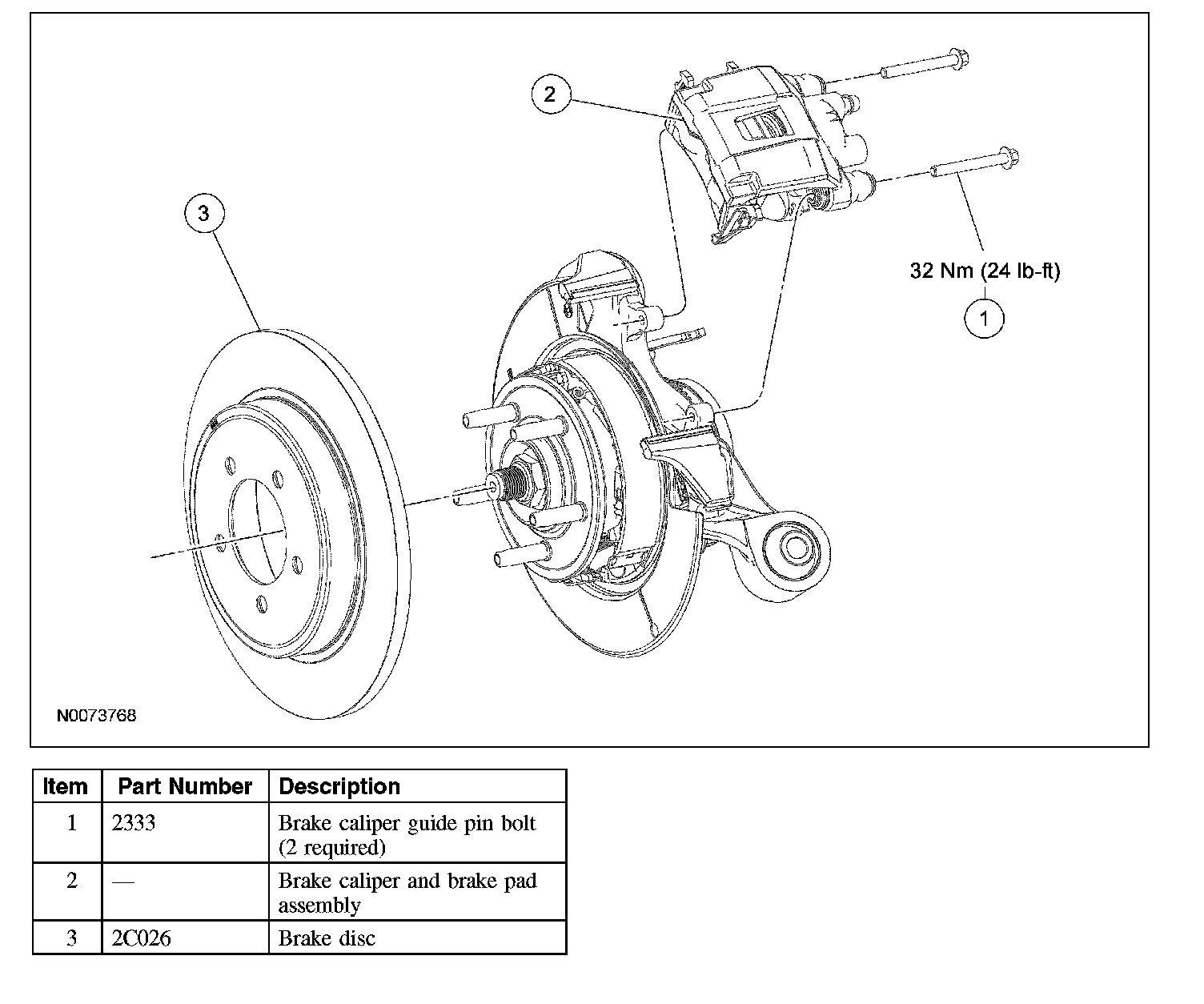 2

3

32 Nm (24 lb-ft)

1

N0073768

| Item | Part Number | Description |
|---|---|---|
| 1 | 2333 | Brake caliper guide pin bolt (2 required) |
| 2 | — | Brake caliper and brake pad assembly |
| 3 | 2C026 | Brake disc |