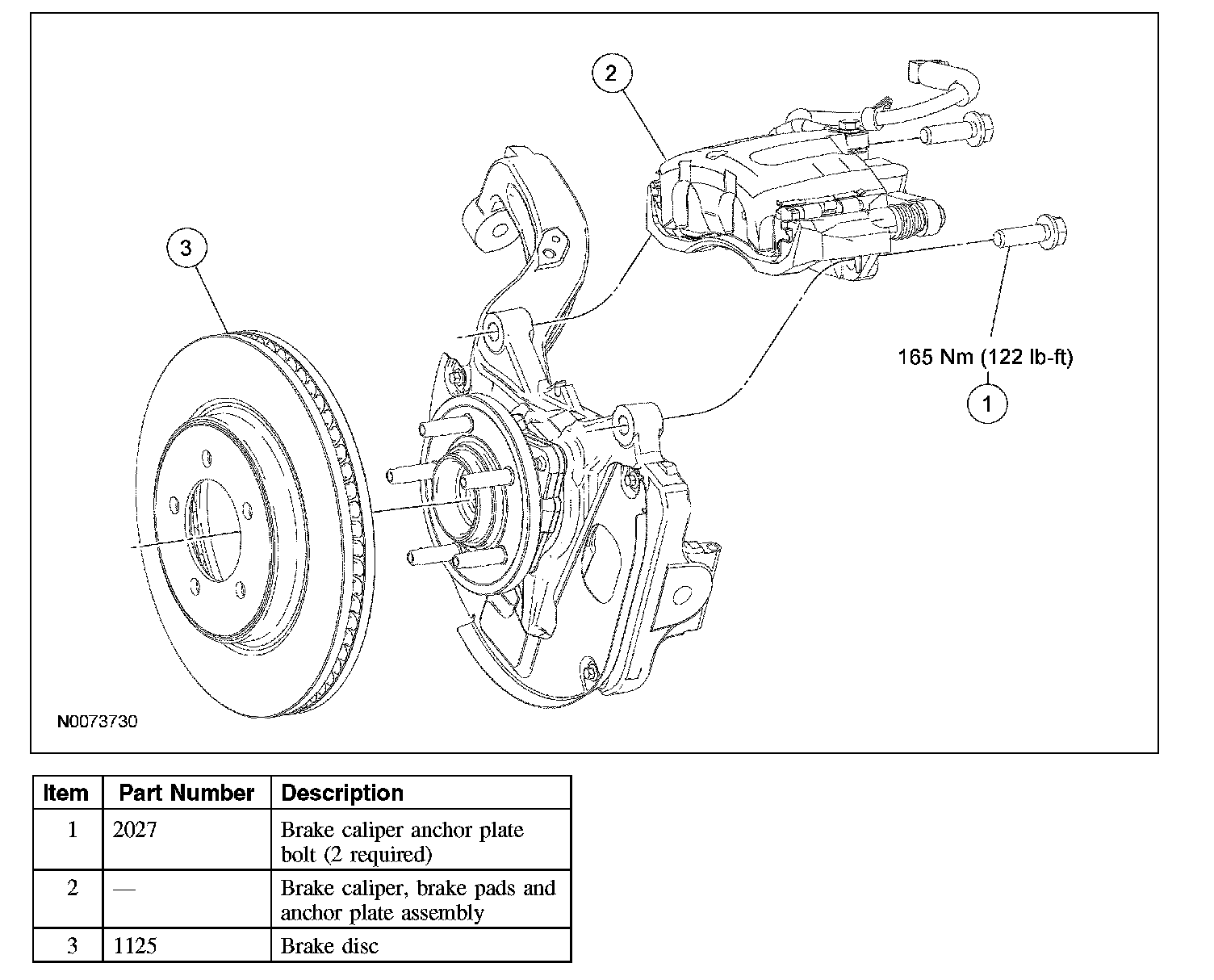 2

3

165 Nm (122 lb-ft)

1

N0073730

| Item | Part Number | Description |
|---|---|---|
| 1 | 2027 | Brake caliper anchor plate bolt (2 required) |
| 2 | — | Brake caliper, brake pads and anchor plate assembly |
| 3 | 1125 | Brake disc |