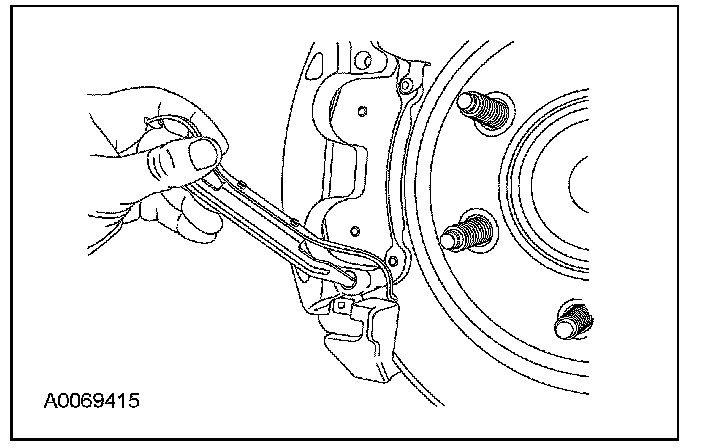 A0069415