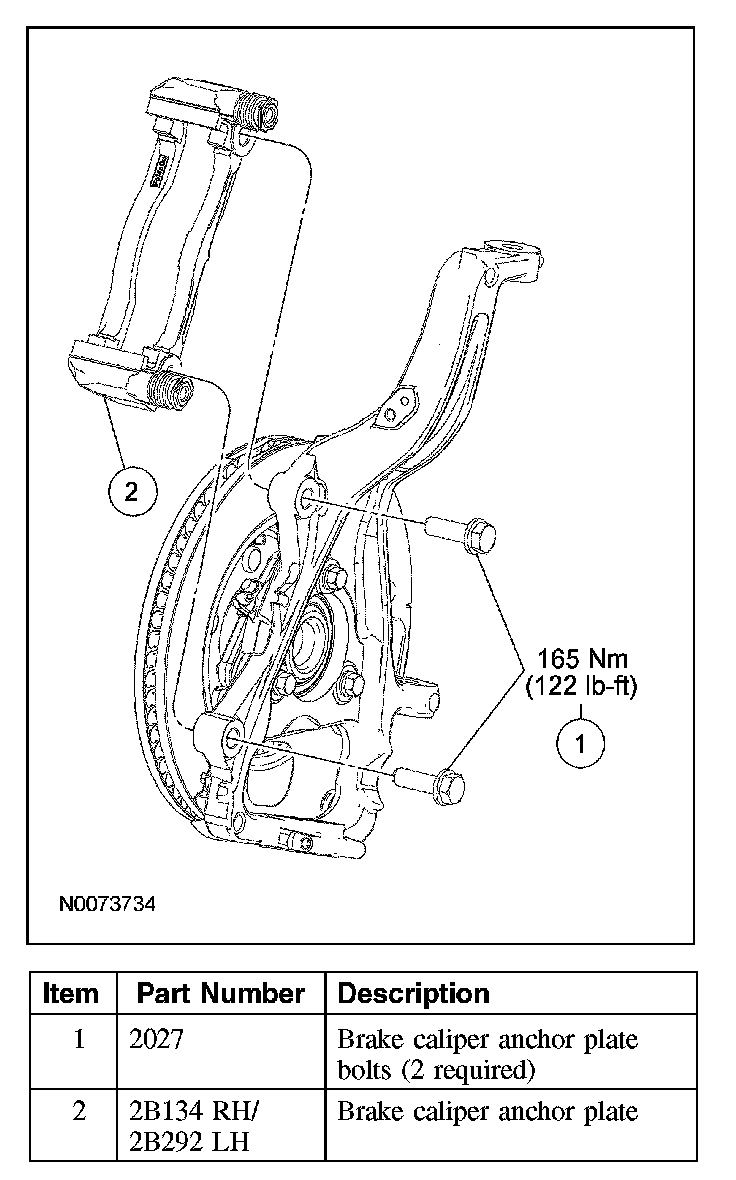 2

165 Nm
(122 lb-ft)

1

N0073734

| Item | Part Number | Description |
|---|---|---|
| 1 | 2027 | Brake caliper anchor plate bolts (2 required) |
| 2 | 2B134 RH/ 2B292 LH | Brake caliper anchor plate |