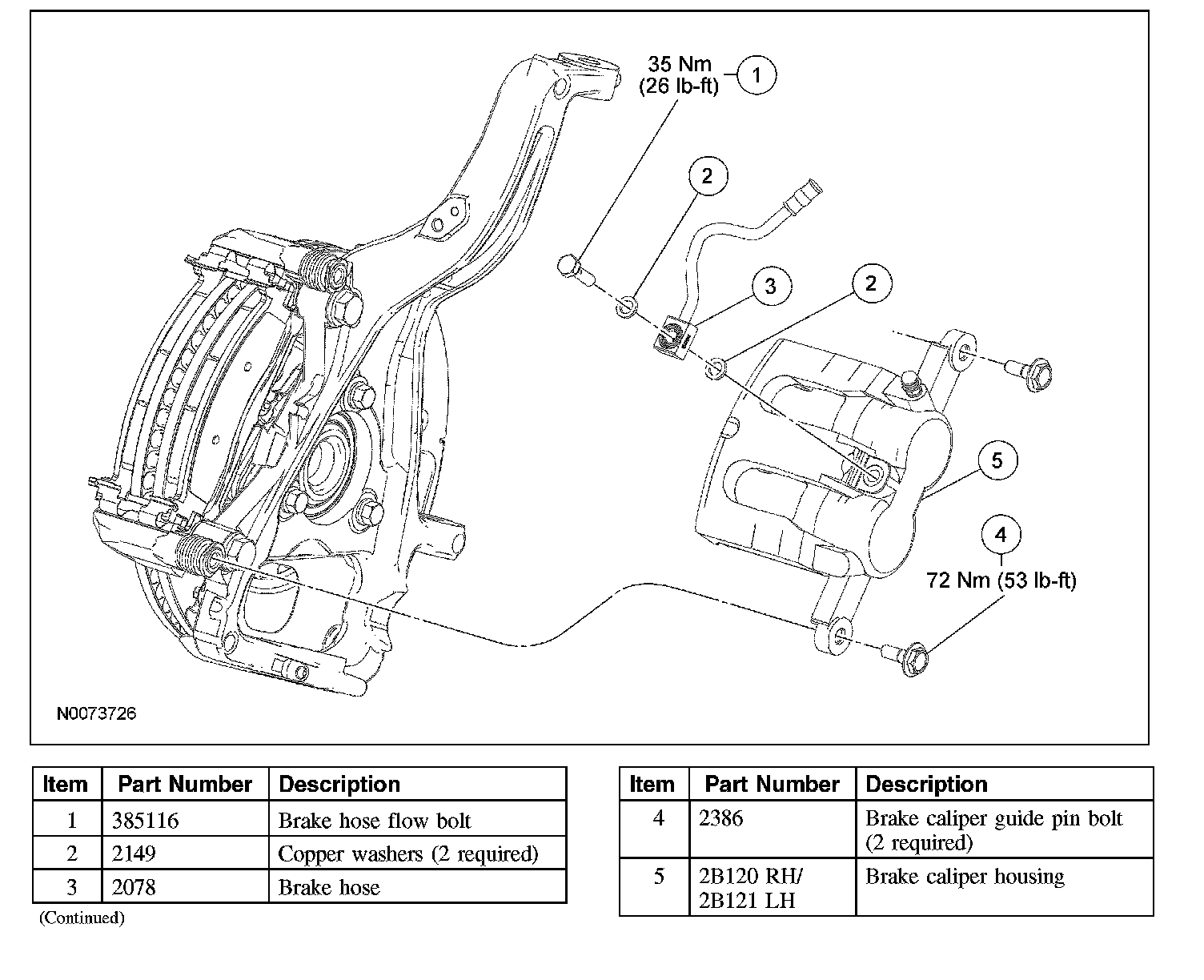 35 Nm (26 lb-ft)
1
2
3
2
5
4
72 Nm (53 lb-ft)
N0073726

| Item | Part Number | Description |
|---|---|---|
| 1 | 385116 | Brake hose flow bolt |
| 2 | 2149 | Copper washers (2 required) |
| 3 | 2078 | Brake hose |

(Continued)

| Item | Part Number | Description |
|---|---|---|
| 4 | 2386 | Brake caliper guide pin bolt (2 required) |
| 5 | 2B120 RH/ 2B121 LH | Brake caliper housing |