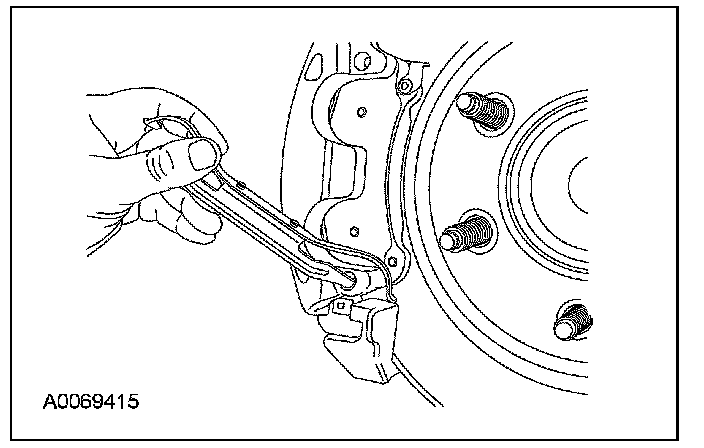 A0069415