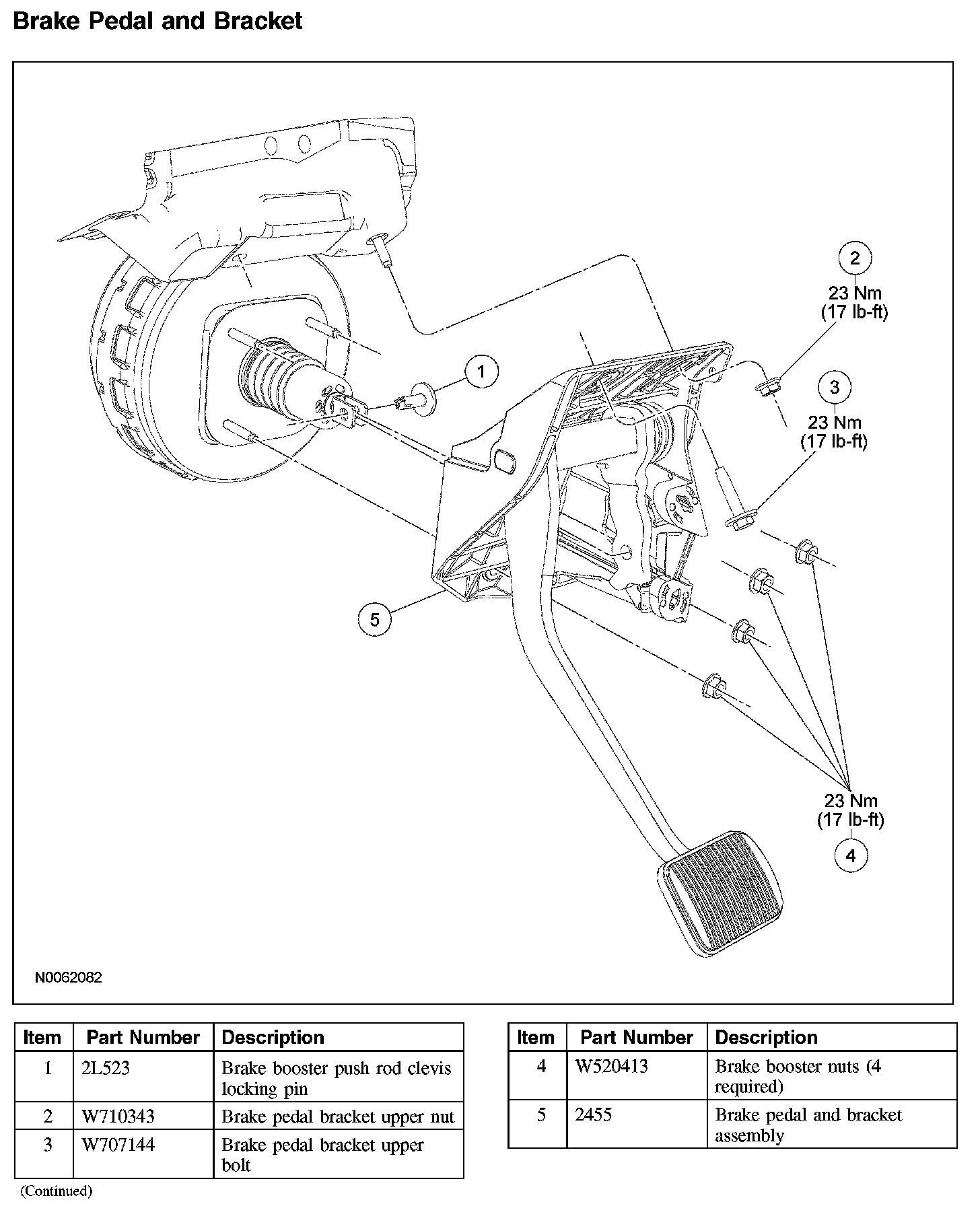 Brake Pedal and Bracket

2
23 Nm
(17 lb-ft)

3
23 Nm
(17 lb-ft)

1

5

23 Nm
(17 lb-ft)
4

N0062082

| Item | Part Number | Description |
|---|---|---|
| 1 | 2L523 | Brake booster push rod clevis locking pin |
| 2 | W710343 | Brake pedal bracket upper nut |
| 3 | W707144 | Brake pedal bracket upper bolt |

(Continued)

| Item | Part Number | Description |
|---|---|---|
| 4 | W520413 | Brake booster nuts (4 required) |
| 5 | 2455 | Brake pedal and bracket assembly |