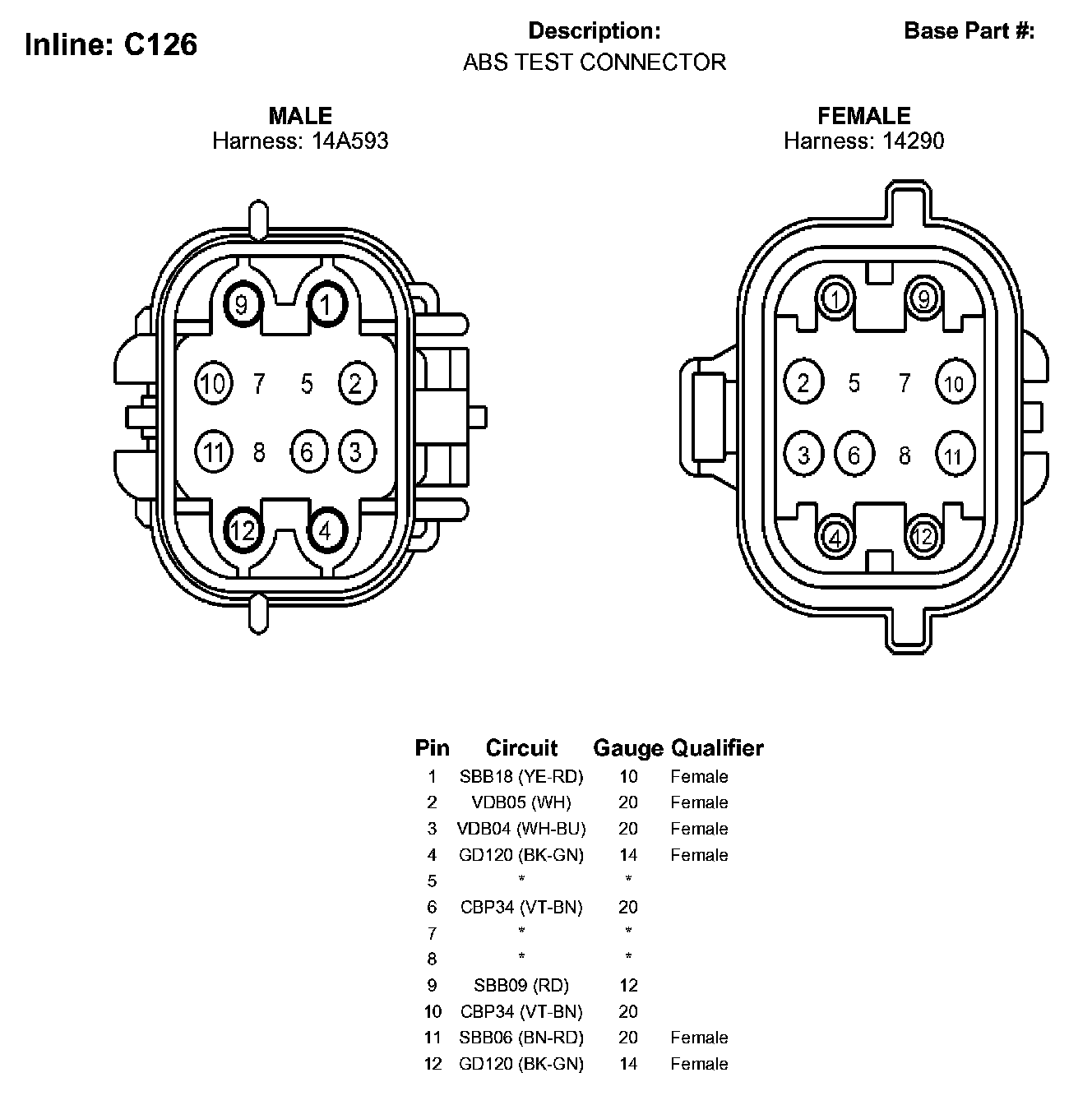 Inline: C126

Description:
ABS TEST CONNECTOR

Base Part #:

MALE
Harness: 14A593

9 1
10 7 5 2
11 8 6 3
12 4

FEMALE
Harness: 14290

1 9
2 5 7 10
3 6 8 11
4 12

| Pin | Circuit | Gauge | Qualifier |
|---|---|---|---|
| 1 | SBB18 (YE-RD) | 10 | Female |
| 2 | VDB05 (WH) | 20 | Female |
| 3 | VDB04 (WH-BU) | 20 | Female |
| 4 | GD120 (BK-GN) | 14 | Female |
| 5 | * | * | |
| 6 | CBP34 (VT-BN) | 20 | |
| 7 | * | * | |
| 8 | * | * | |
| 9 | SBB09 (RD) | 12 | |
| 10 | CBP34 (VT-BN) | 20 | |
| 11 | SBB06 (BN-RD) | 20 | Female |
| 12 | GD120 (BK-GN) | 14 | Female |