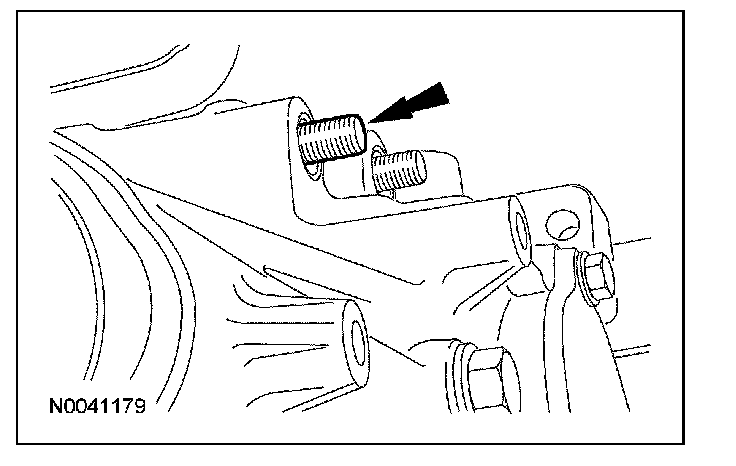 N0041179