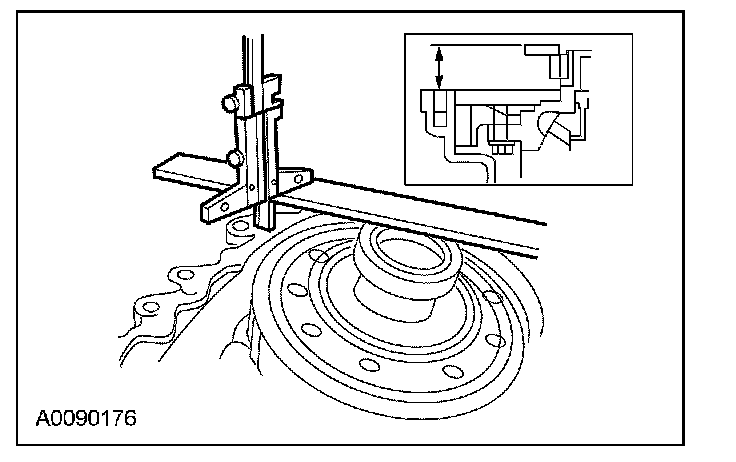 A0090176