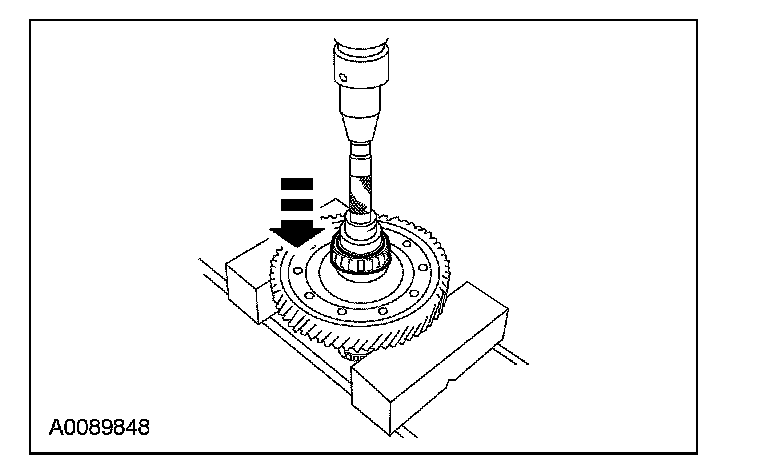 A0089848