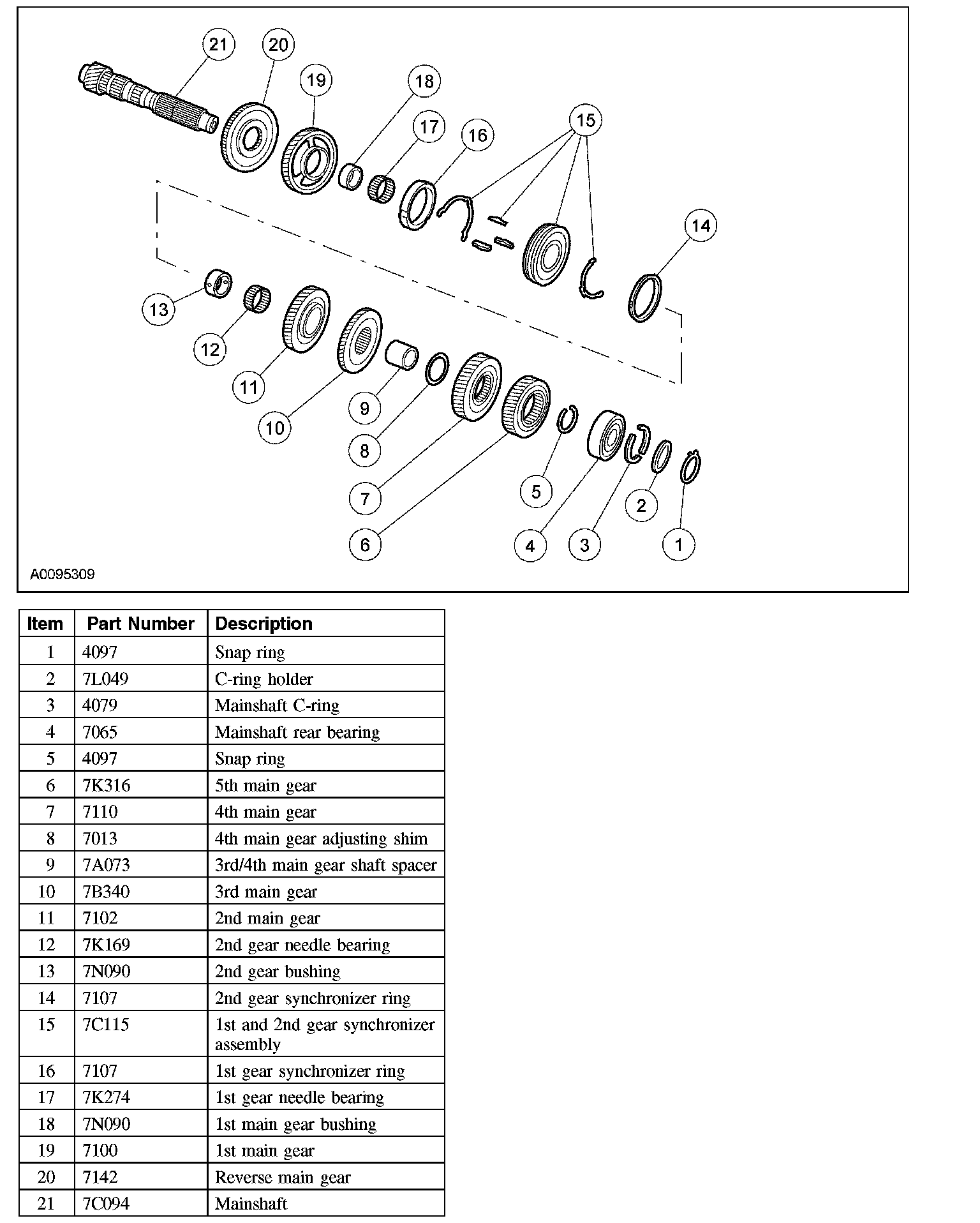 21 20 19 18 17 16 15 14 13 12 11 10 9 8 7 6 5 4 3 2 1

A0095309

| Item | Part Number | Description |
|---|---|---|
| 1 | 4097 | Snap ring |
| 2 | 7L049 | C-ring holder |
| 3 | 4079 | Mainshaft C-ring |
| 4 | 7065 | Mainshaft rear bearing |
| 5 | 4097 | Snap ring |
| 6 | 7K316 | 5th main gear |
| 7 | 7110 | 4th main gear |
| 8 | 7013 | 4th main gear adjusting shim |
| 9 | 7A073 | 3rd/4th main gear shaft spacer |
| 10 | 7B340 | 3rd main gear |
| 11 | 7102 | 2nd main gear |
| 12 | 7K169 | 2nd gear needle bearing |
| 13 | 7N090 | 2nd gear bushing |
| 14 | 7107 | 2nd gear synchronizer ring |
| 15 | 7C115 | 1st and 2nd gear synchronizer assembly |
| 16 | 7107 | 1st gear synchronizer ring |
| 17 | 7K274 | 1st gear needle bearing |
| 18 | 7N090 | 1st main gear bushing |
| 19 | 7100 | 1st main gear |
| 20 | 7142 | Reverse main gear |
| 21 | 7C094 | Mainshaft |