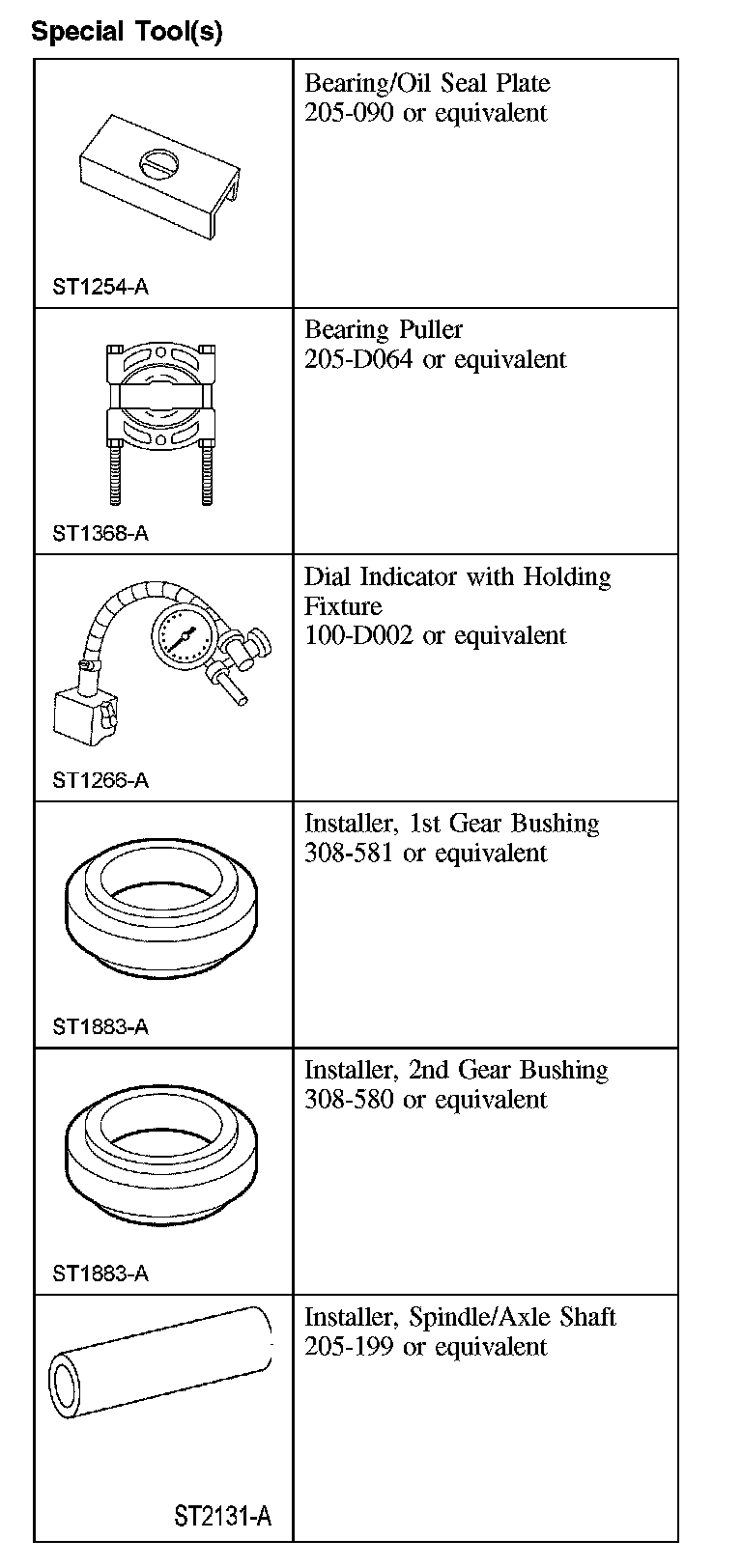 Special Tool(s)

| | |
|---|---|
| ST1254-A | Bearing/Oil Seal Plate 205-090 or equivalent |
| ST1368-A | Bearing Puller 205-D064 or equivalent |
| ST1266-A | Dial Indicator with Holding Fixture 100-D002 or equivalent |
| ST1883-A | Installer, 1st Gear Bushing 308-581 or equivalent |
| ST1883-A | Installer, 2nd Gear Bushing 308-580 or equivalent |
| ST2131-A | Installer, Spindle/Axle Shaft 205-199 or equivalent |