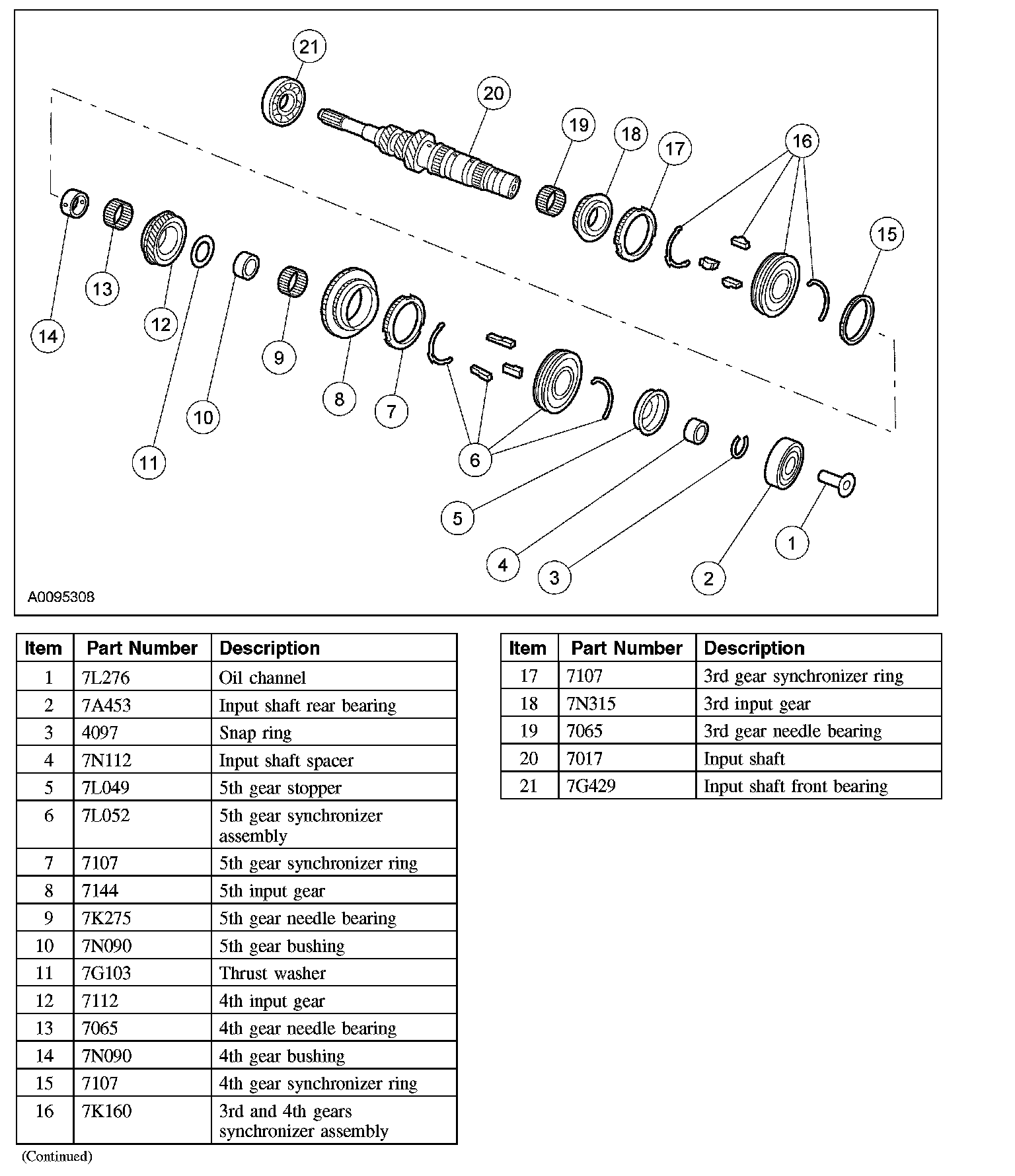 21
20
19
18
17
16
15
14
13
12
11
10
9
8
7
6
5
4
3
2
1
A0095308

| Item | Part Number | Description |
|---|---|---|
| 1 | 7L276 | Oil channel |
| 2 | 7A453 | Input shaft rear bearing |
| 3 | 4097 | Snap ring |
| 4 | 7N112 | Input shaft spacer |
| 5 | 7L049 | 5th gear stopper |
| 6 | 7L052 | 5th gear synchronizer assembly |
| 7 | 7107 | 5th gear synchronizer ring |
| 8 | 7144 | 5th input gear |
| 9 | 7K275 | 5th gear needle bearing |
| 10 | 7N090 | 5th gear bushing |
| 11 | 7G103 | Thrust washer |
| 12 | 7112 | 4th input gear |
| 13 | 7065 | 4th gear needle bearing |
| 14 | 7N090 | 4th gear bushing |
| 15 | 7107 | 4th gear synchronizer ring |
| 16 | 7K160 | 3rd and 4th gears synchronizer assembly |

(Continued)

| Item | Part Number | Description |
|---|---|---|
| 17 | 7107 | 3rd gear synchronizer ring |
| 18 | 7N315 | 3rd input gear |
| 19 | 7065 | 3rd gear needle bearing |
| 20 | 7017 | Input shaft |
| 21 | 7G429 | Input shaft front bearing |