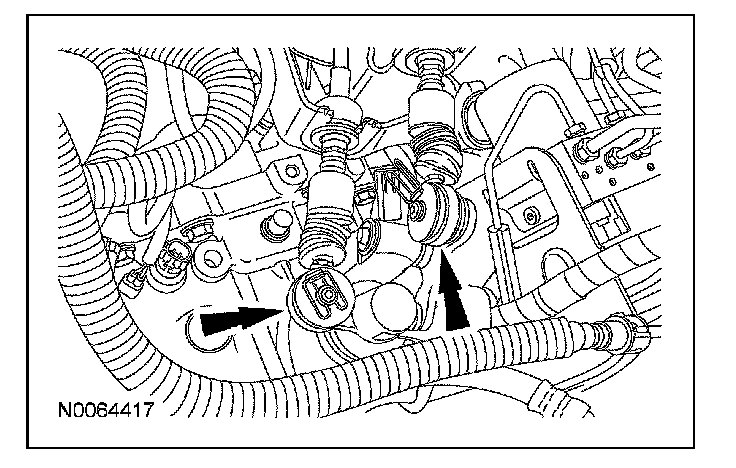 N0064417