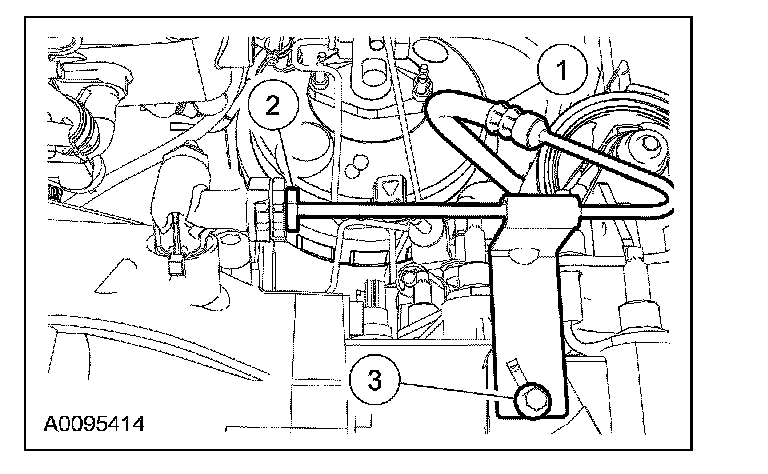 1
2
3
A0095414