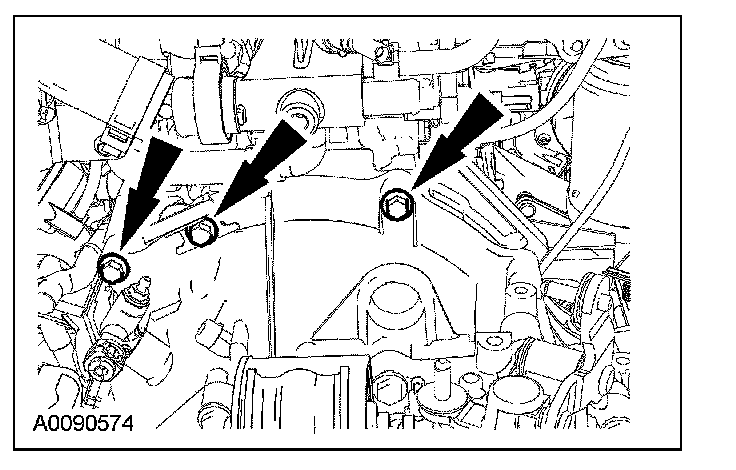 A0090574