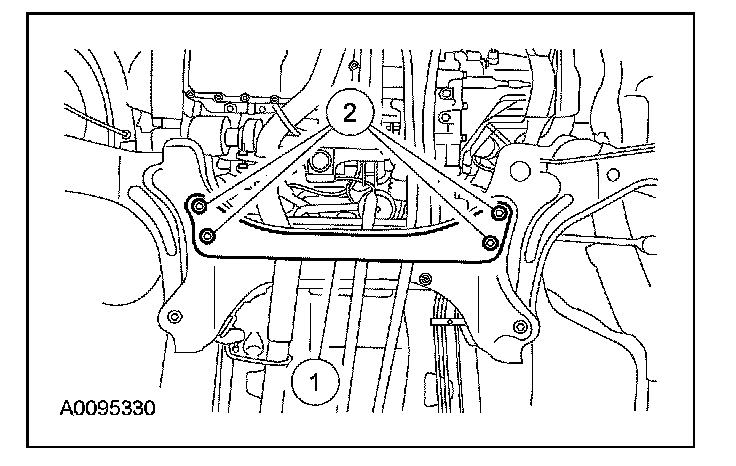 2

1

A0095330