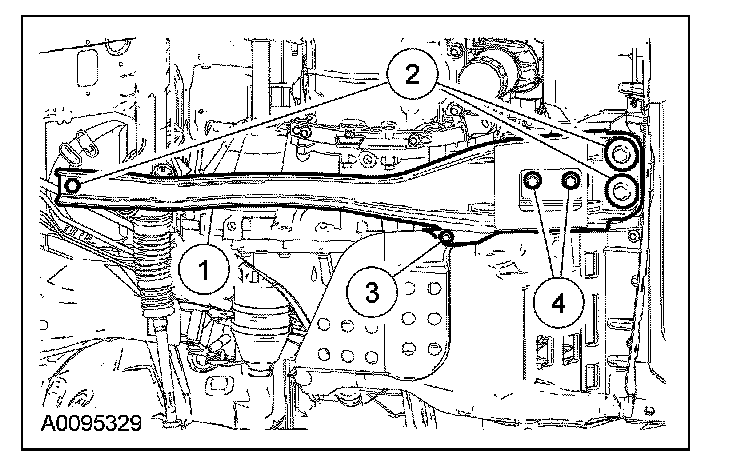 2
1
3
4
A0095329