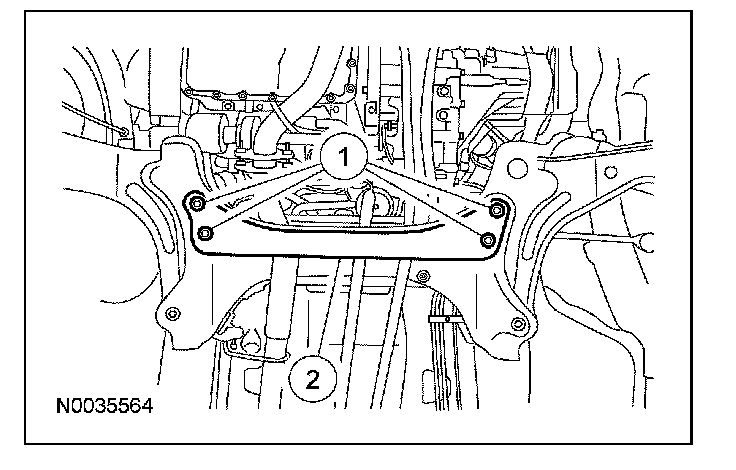 1
2
N0035564