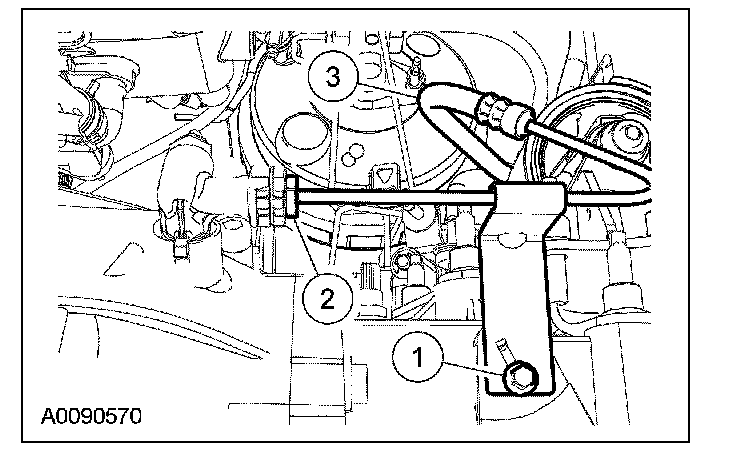 3
2
1
A0090570