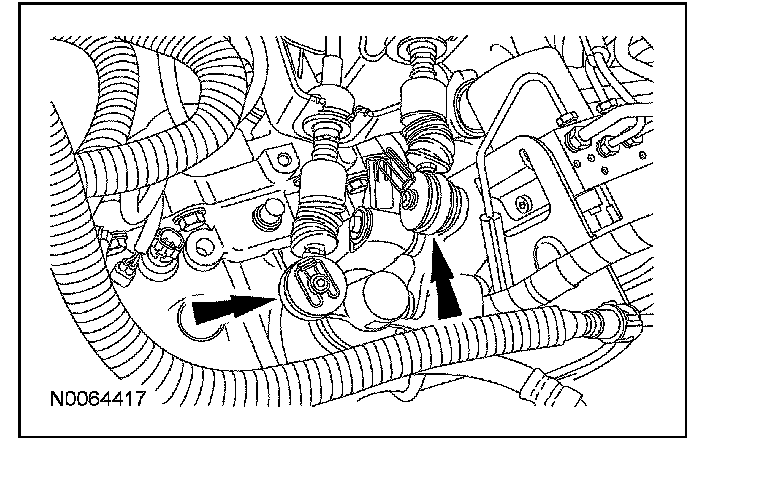 N0064417