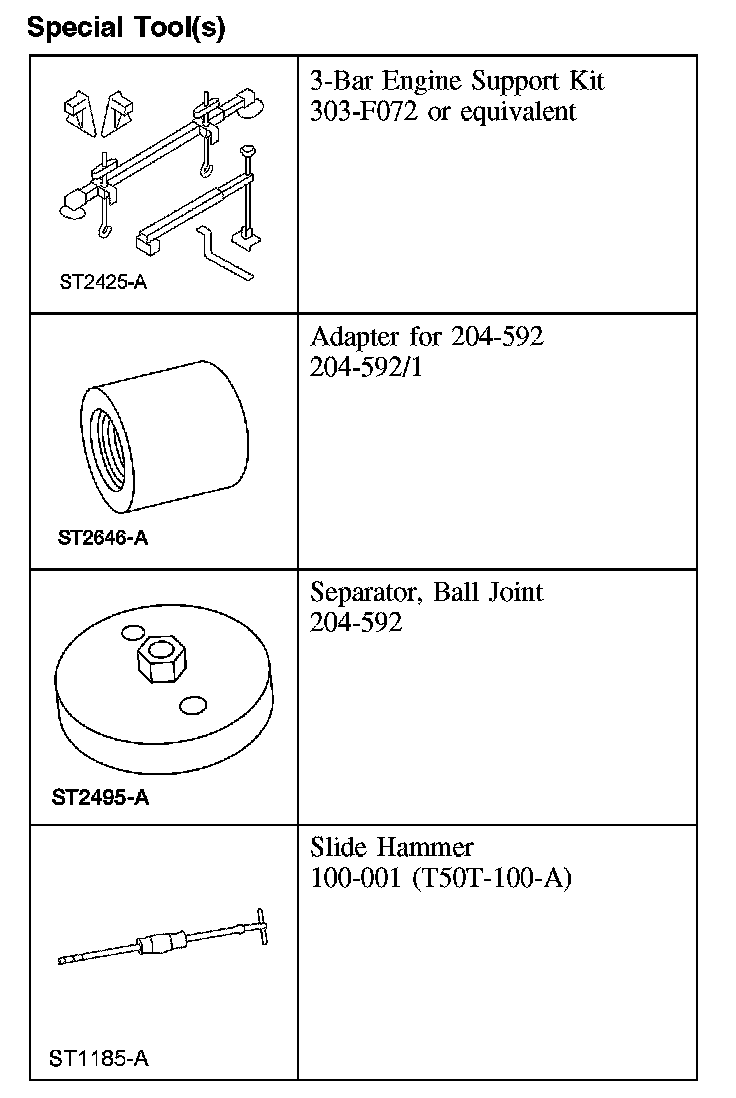 Special Tool(s)

| | |
|---|---|
| ST2425-A | 3-Bar Engine Support Kit 303-F072 or equivalent |
| ST2646-A | Adapter for 204-592 204-592/1 |
| ST2495-A | Separator, Ball Joint 204-592 |
| ST1185-A | Slide Hammer 100-001 (T50T-100-A) |