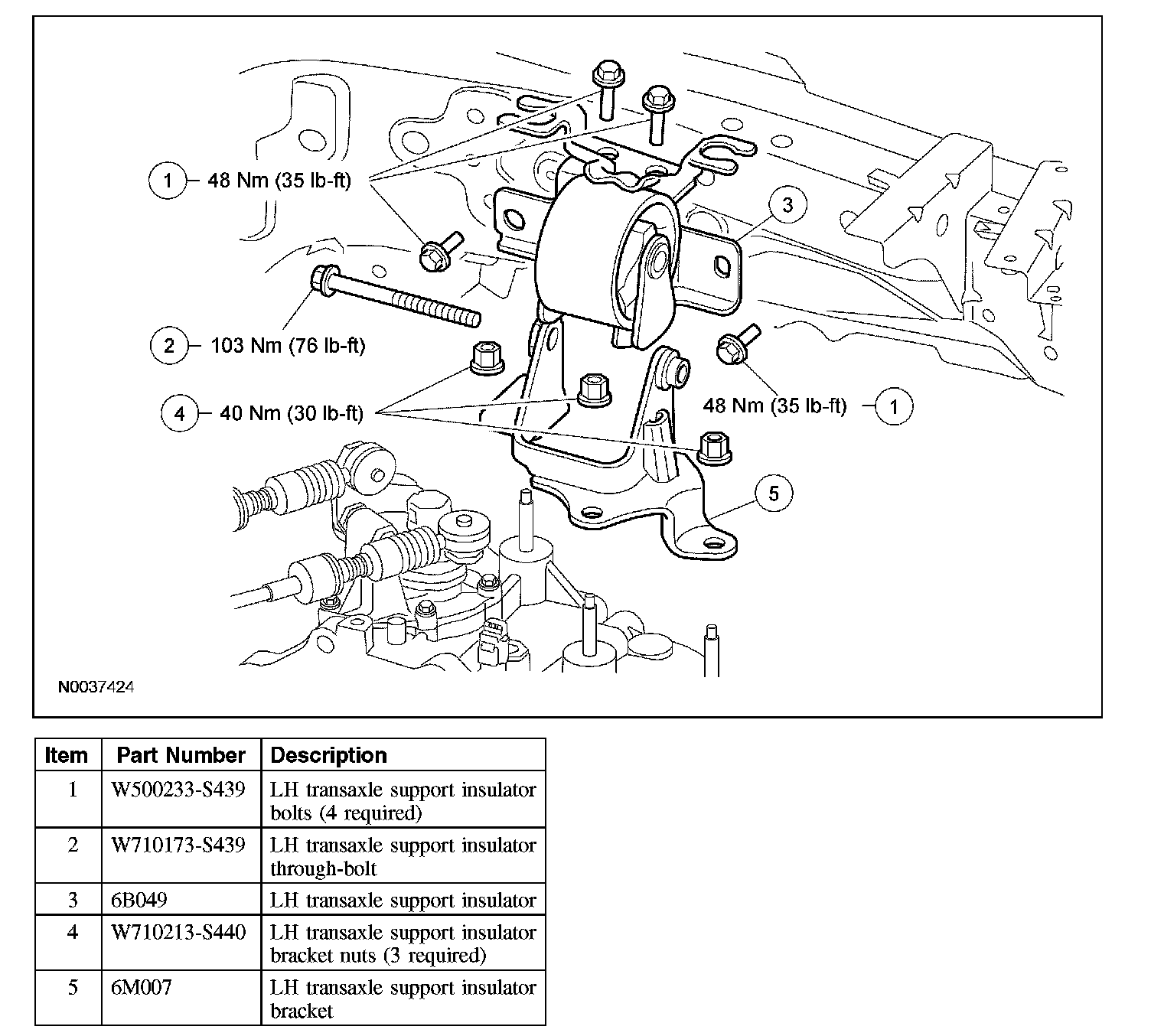 1 48 Nm (35 lb-ft)

3

2 103 Nm (76 lb-ft)

4 40 Nm (30 lb-ft)

48 Nm (35 lb-ft) 1

5

N0037424

| Item | Part Number | Description |
|---|---|---|
| 1 | W500233-S439 | LH transaxle support insulator bolts (4 required) |
| 2 | W710173-S439 | LH transaxle support insulator through-bolt |
| 3 | 6B049 | LH transaxle support insulator |
| 4 | W710213-S440 | LH transaxle support insulator bracket nuts (3 required) |
| 5 | 6M007 | LH transaxle support insulator bracket |