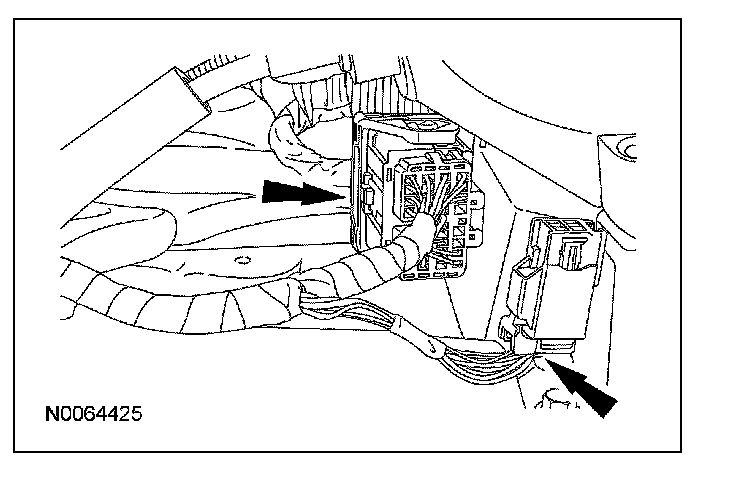 N0064425