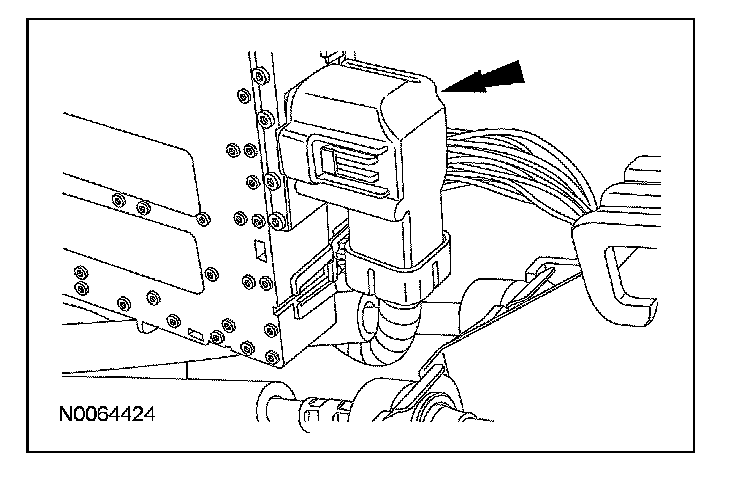 N0064424