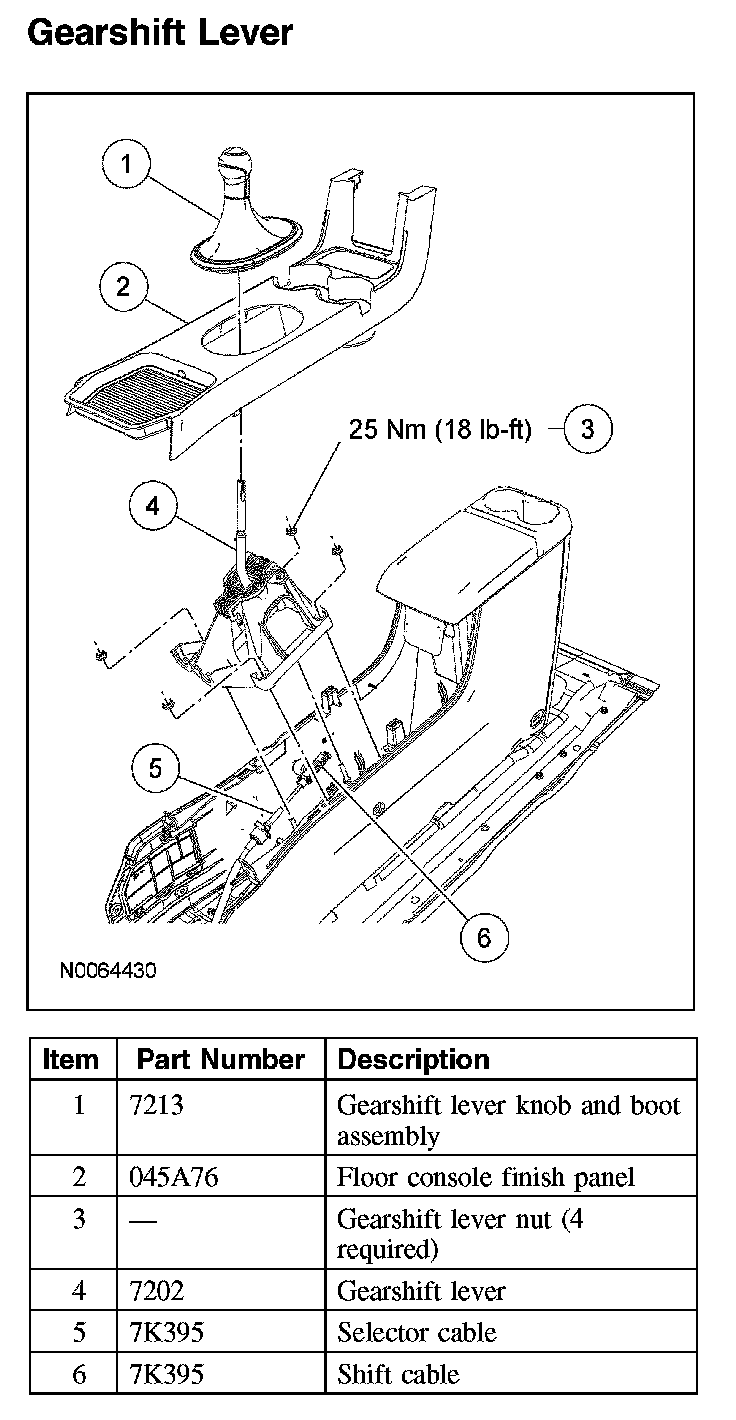 Gearshift Lever

1

2

25 Nm (18 lb-ft)

3

4

5

6

N0064430

| Item | Part Number | Description |
|---|---|---|
| 1 | 7213 | Gearshift lever knob and boot assembly |
| 2 | 045A76 | Floor console finish panel |
| 3 | — | Gearshift lever nut (4 required) |
| 4 | 7202 | Gearshift lever |
| 5 | 7K395 | Selector cable |
| 6 | 7K395 | Shift cable |