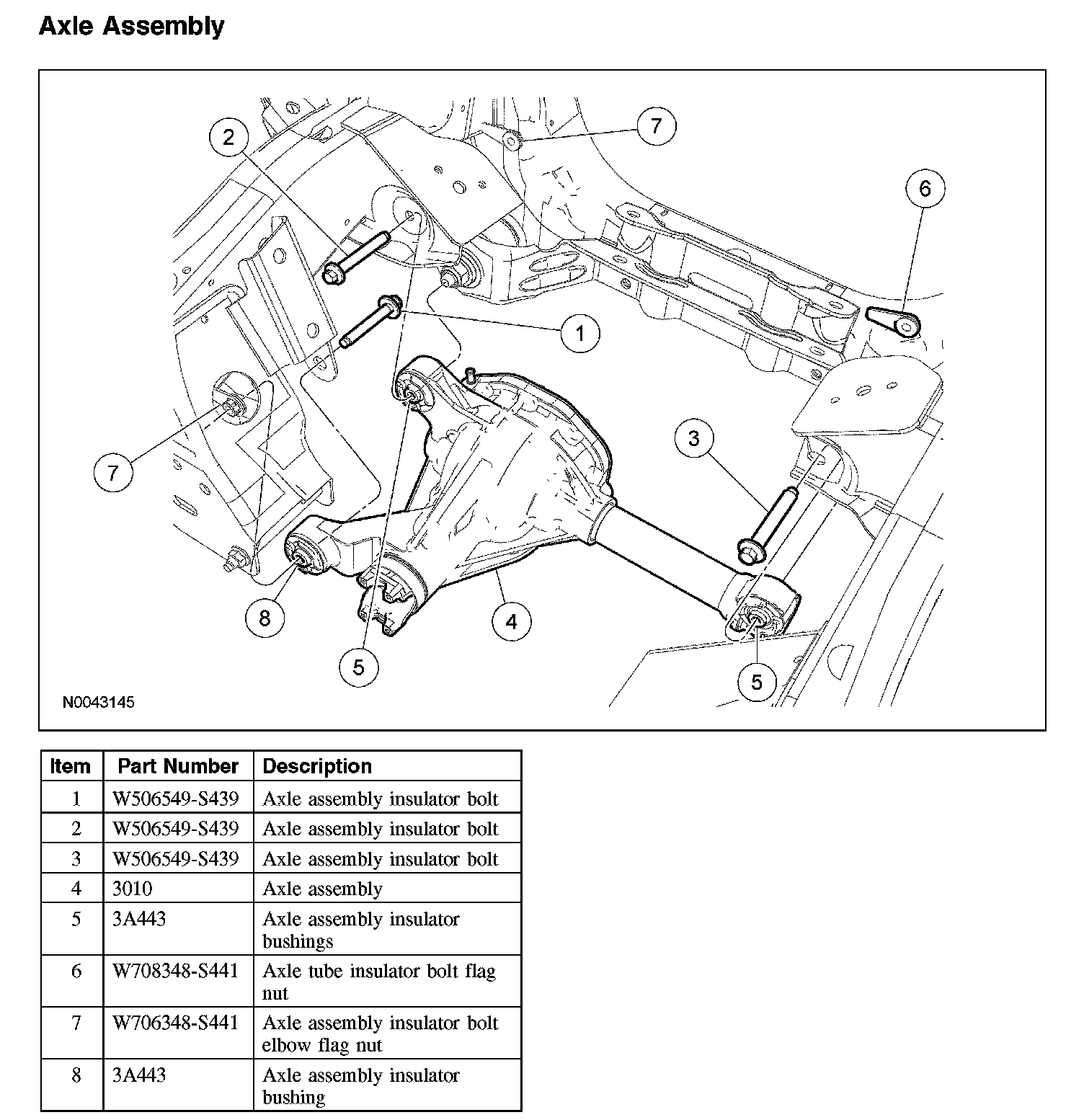 Axle Assembly

2
7
6
1
7
3
8
4
5
5
N0043145

| Item | Part Number | Description |
|---|---|---|
| 1 | W506549-S439 | Axle assembly insulator bolt |
| 2 | W506549-S439 | Axle assembly insulator bolt |
| 3 | W506549-S439 | Axle assembly insulator bolt |
| 4 | 3010 | Axle assembly |
| 5 | 3A443 | Axle assembly insulator bushings |
| 6 | W708348-S441 | Axle tube insulator bolt flag nut |
| 7 | W706348-S441 | Axle assembly insulator bolt elbow flag nut |
| 8 | 3A443 | Axle assembly insulator bushing |