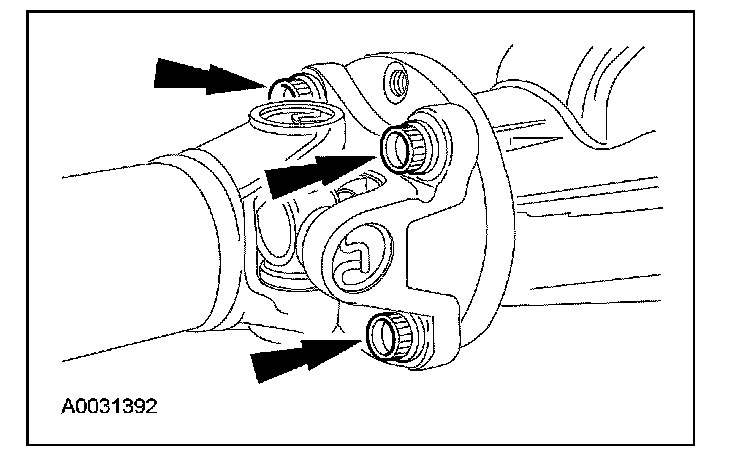 A0031392