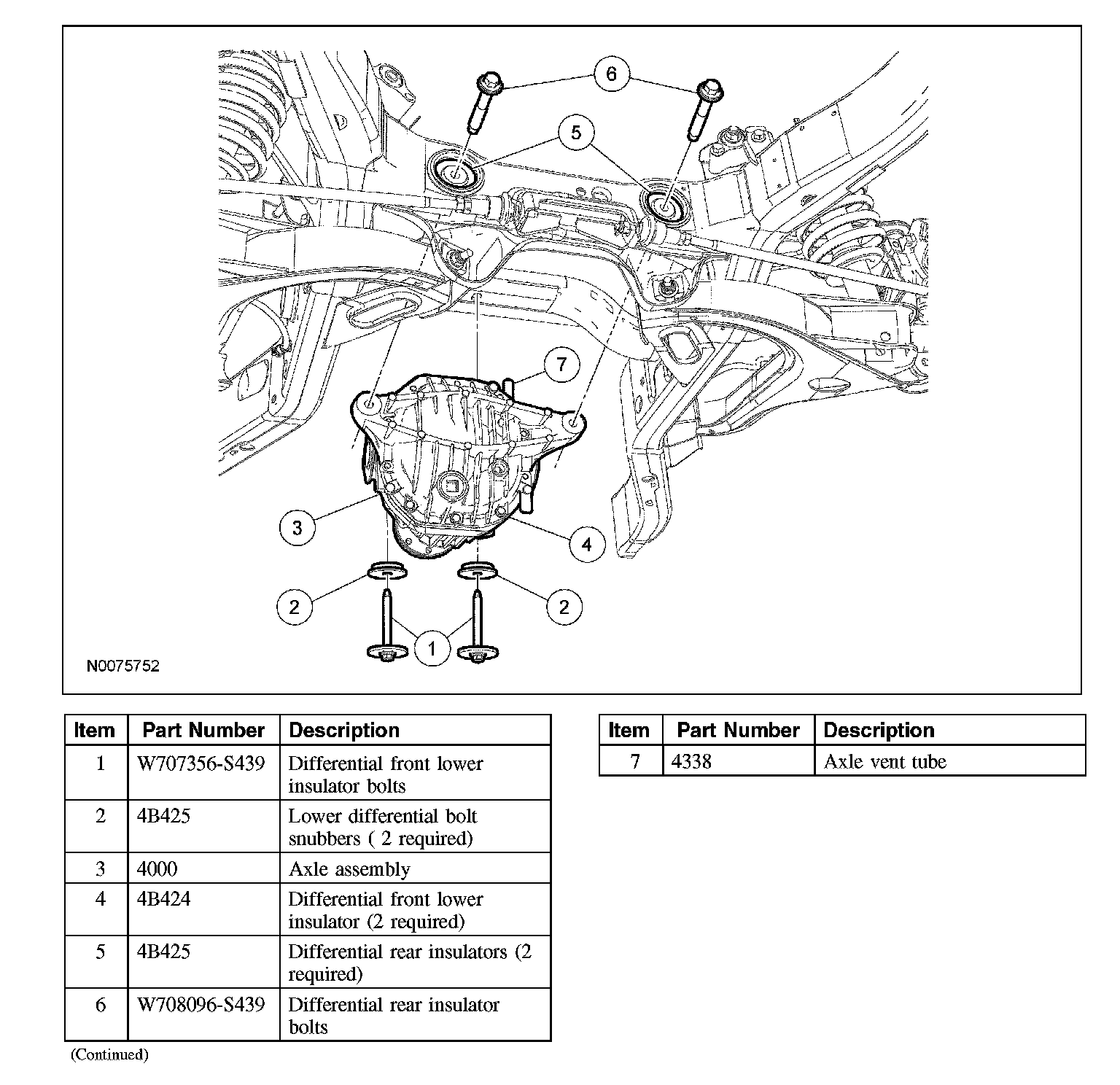 6
5
7
3
4
2
2
1
N0075752

| Item | Part Number | Description |
|---|---|---|
| 1 | W707356-S439 | Differential front lower insulator bolts |
| 2 | 4B425 | Lower differential bolt snubbers ( 2 required) |
| 3 | 4000 | Axle assembly |
| 4 | 4B424 | Differential front lower insulator (2 required) |
| 5 | 4B425 | Differential rear insulators (2 required) |
| 6 | W708096-S439 | Differential rear insulator bolts |

(Continued)

| Item | Part Number | Description |
|---|---|---|
| 7 | 4338 | Axle vent tube |