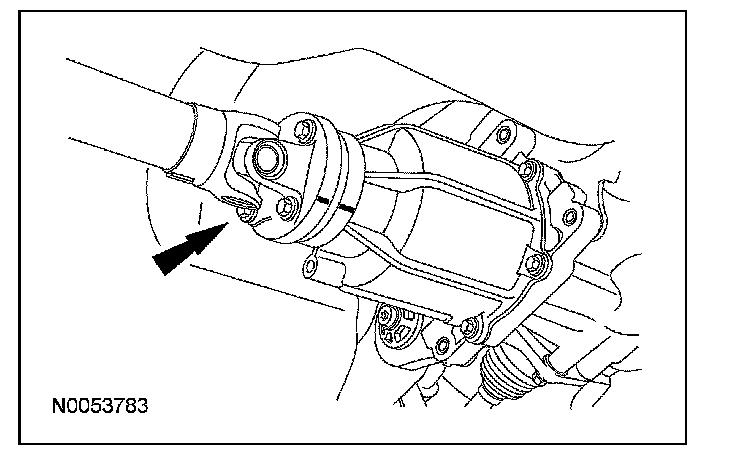 N0053783