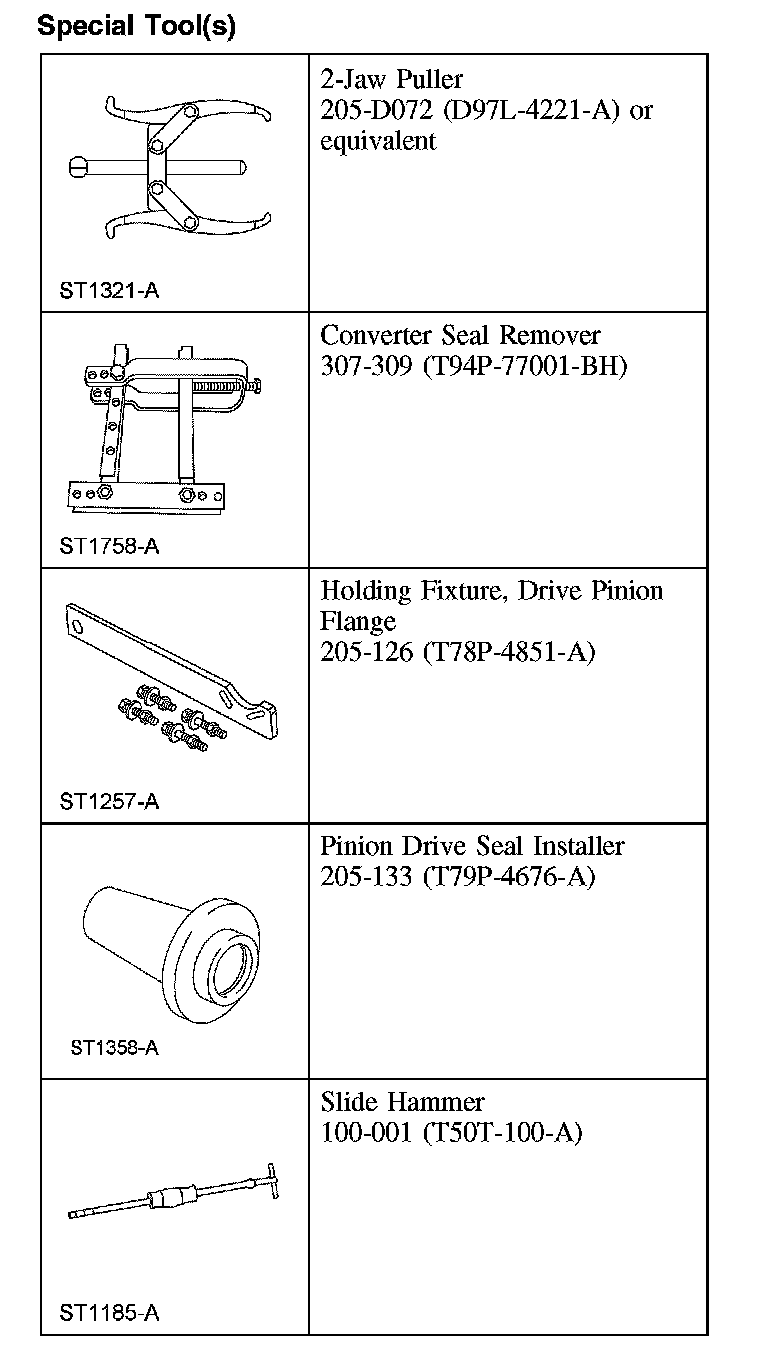 Special Tool(s)

| | |
|---|---|
| ST1321-A | 2-Jaw Puller 205-D072 (D97L-4221-A) or equivalent |
| ST1758-A | Converter Seal Remover 307-309 (T94P-77001-BH) |
| ST1257-A | Holding Fixture, Drive Pinion Flange 205-126 (T78P-4851-A) |
| ST1358-A | Pinion Drive Seal Installer 205-133 (T79P-4676-A) |
| ST1185-A | Slide Hammer 100-001 (T50T-100-A) |