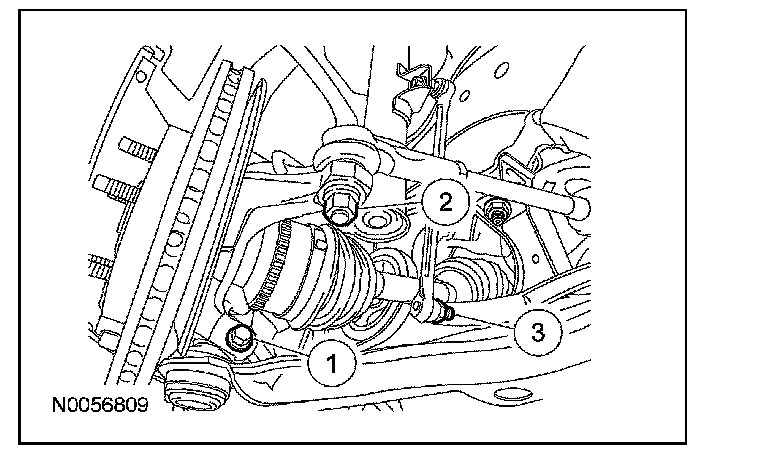 2
3
1
N0056809