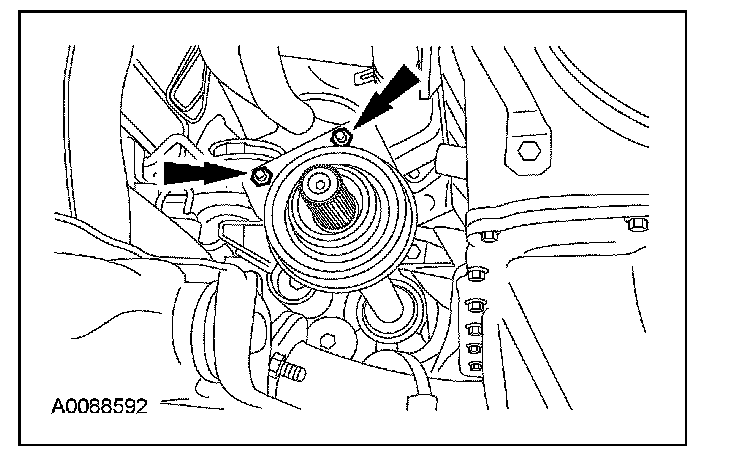 A0088592