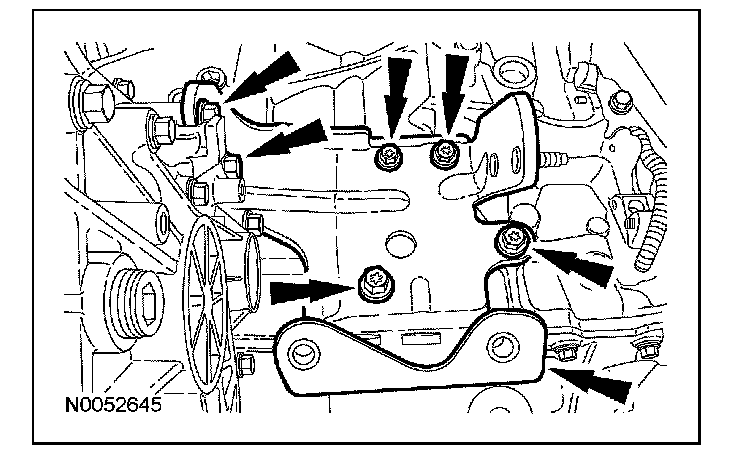 N0052645