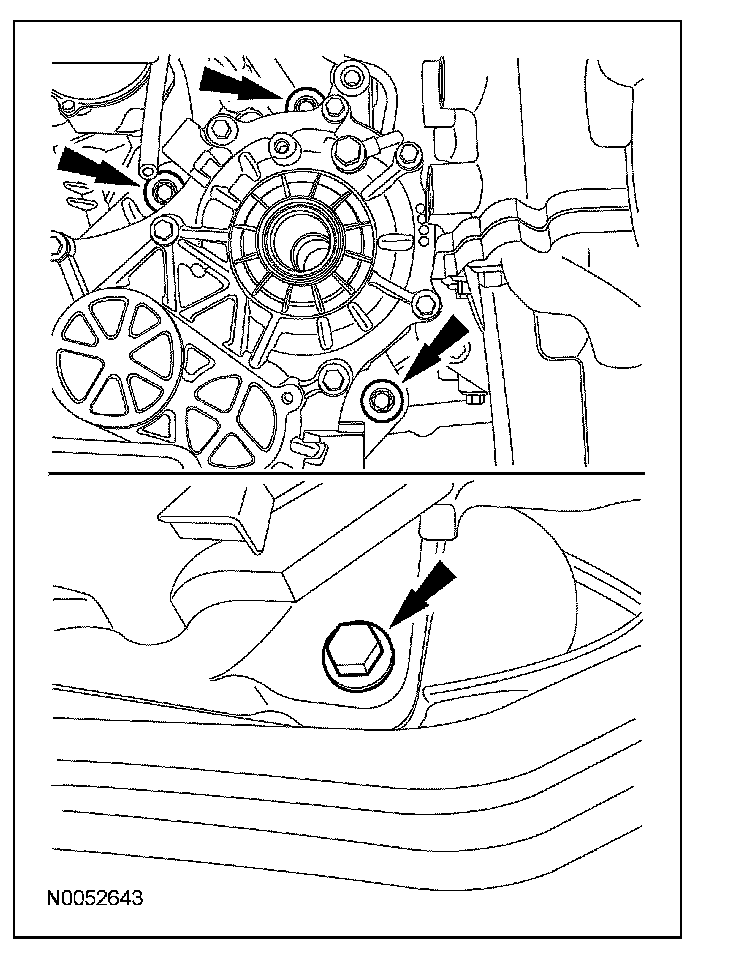 N0052643