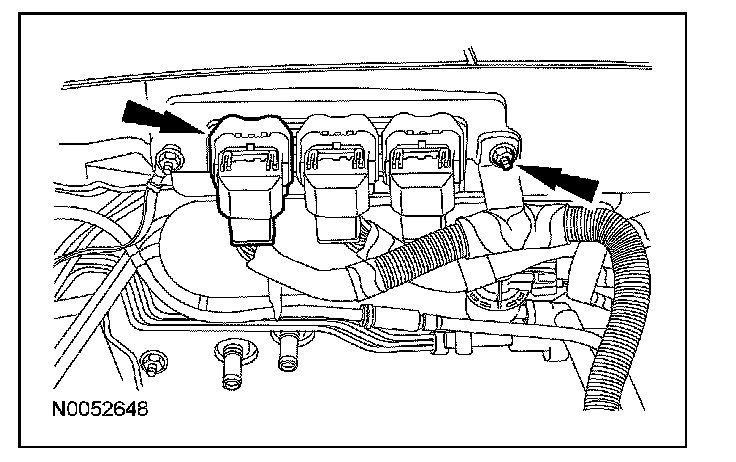 N0052648