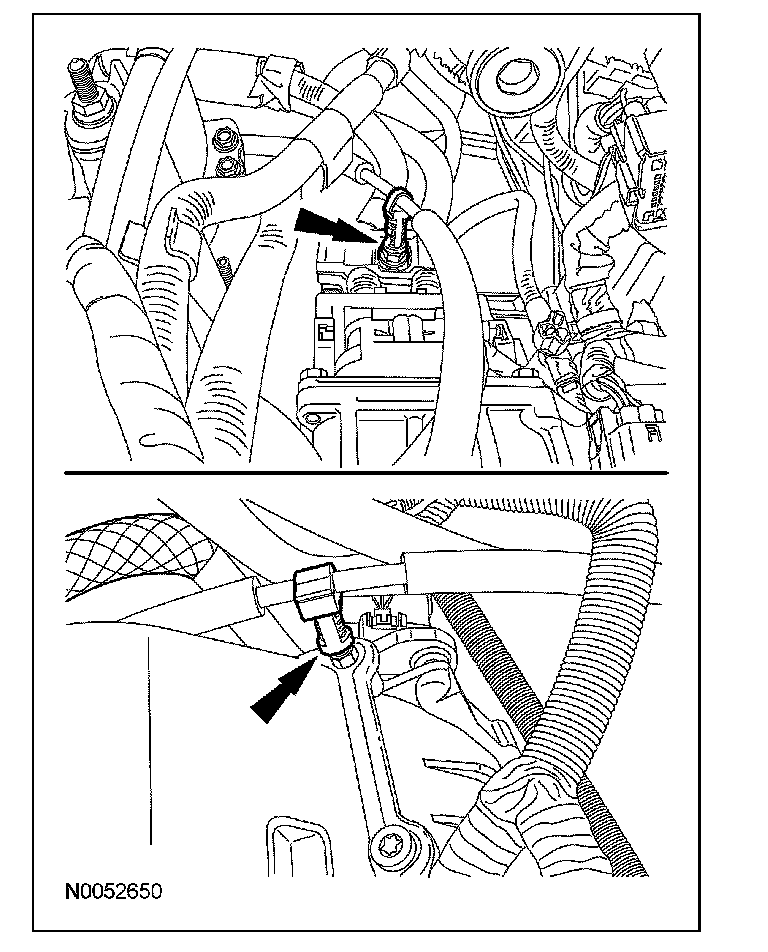 N0052650