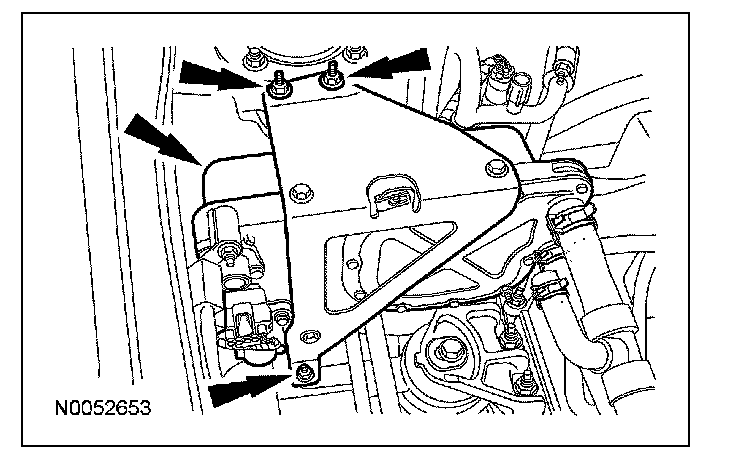 N0052653