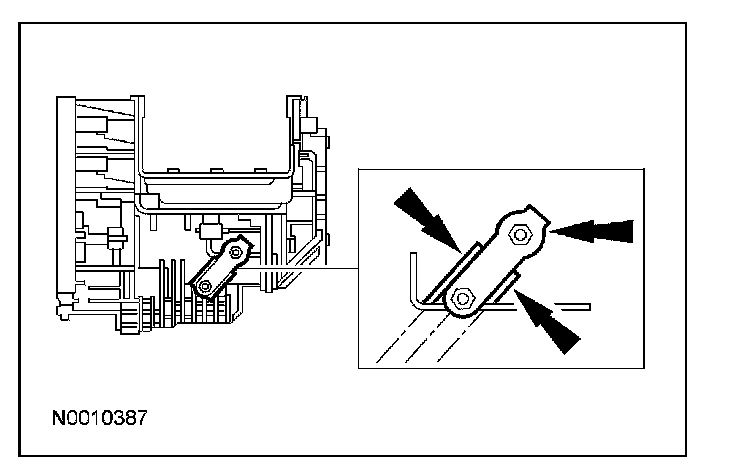 N0010387