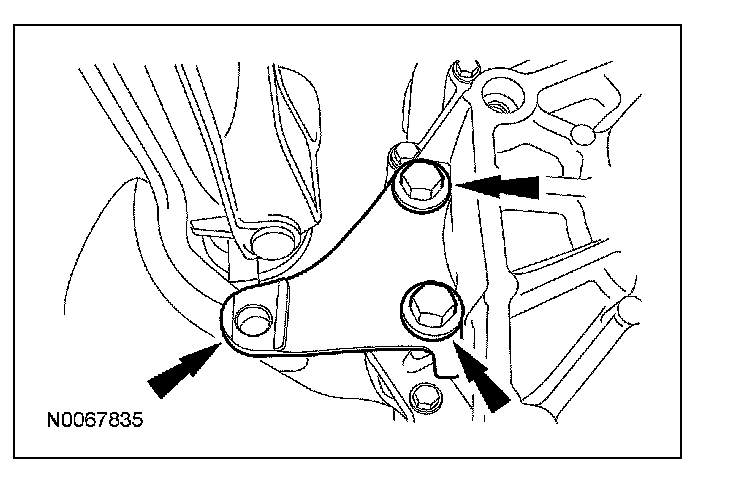 N0067835