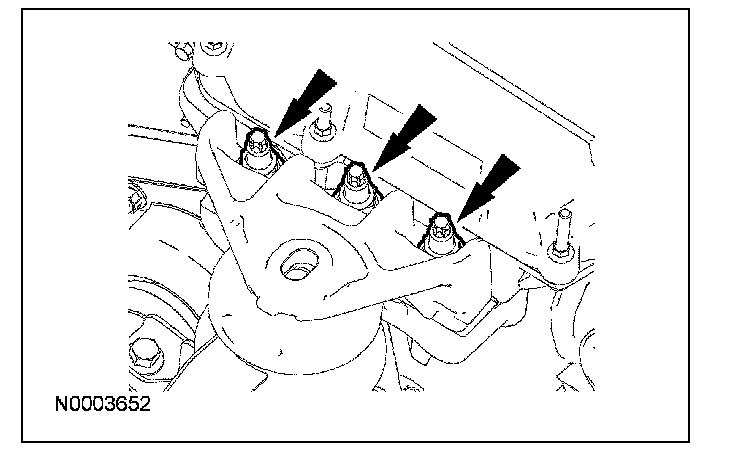 N0003652