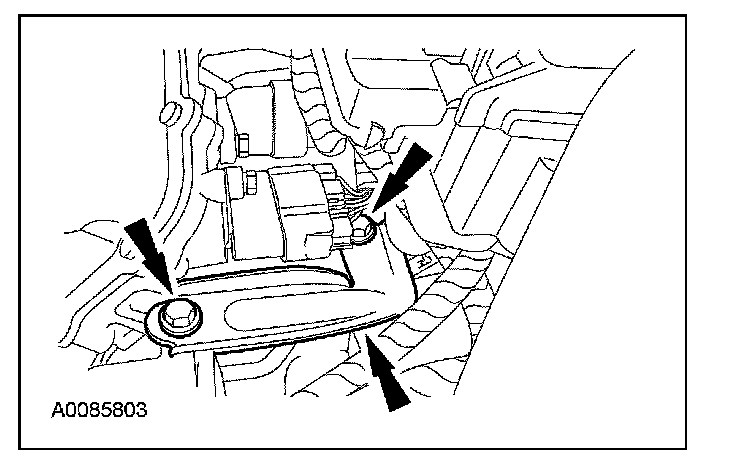 A0085803