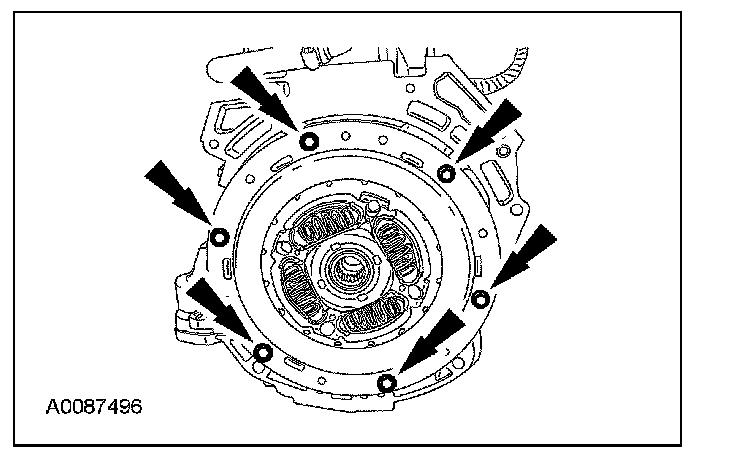 A0087496