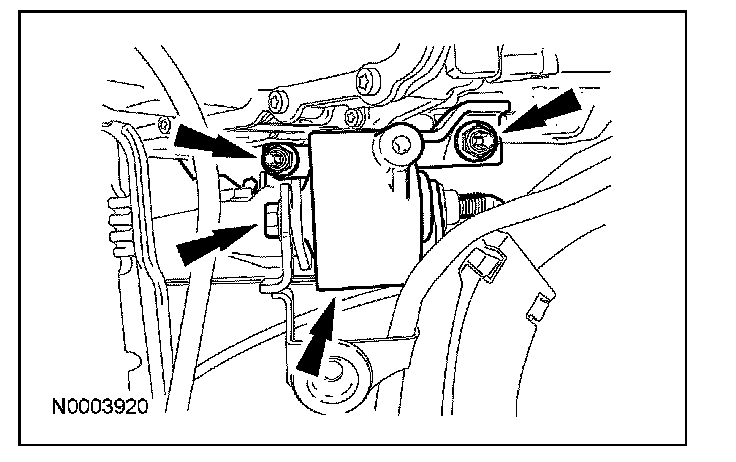 N0003920