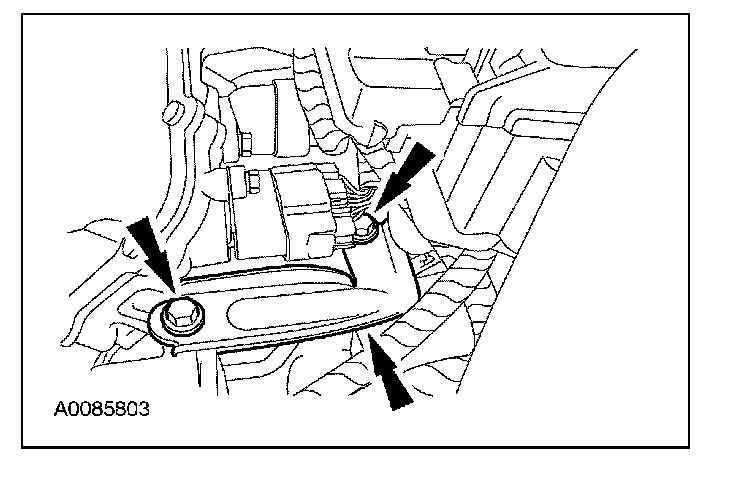 A0085803