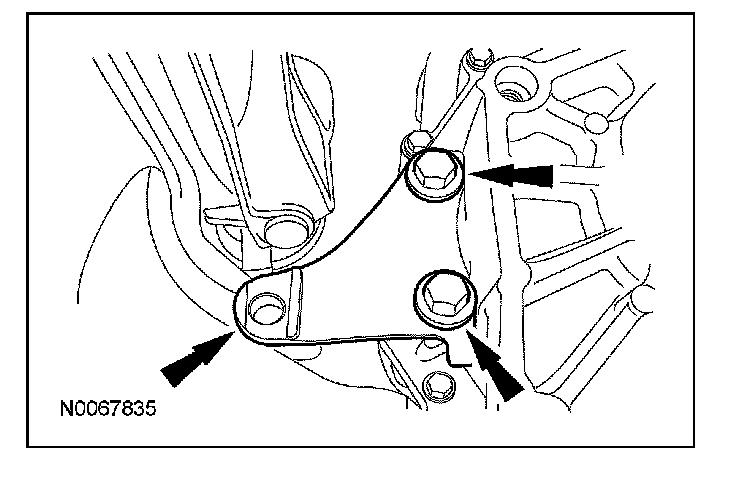 N0067835