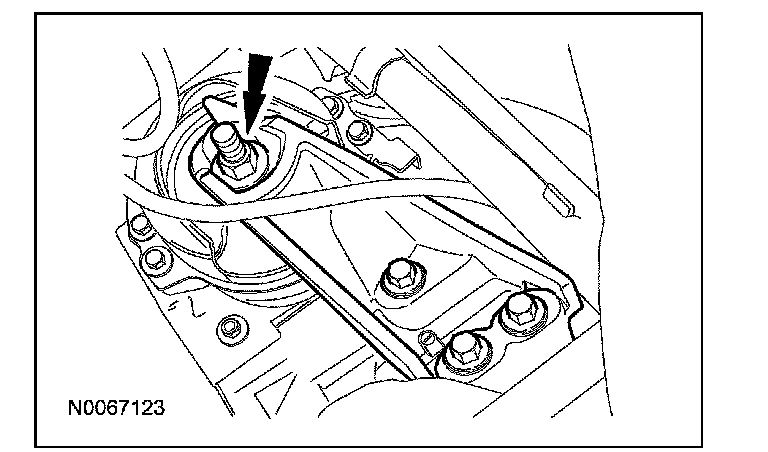 N0067123